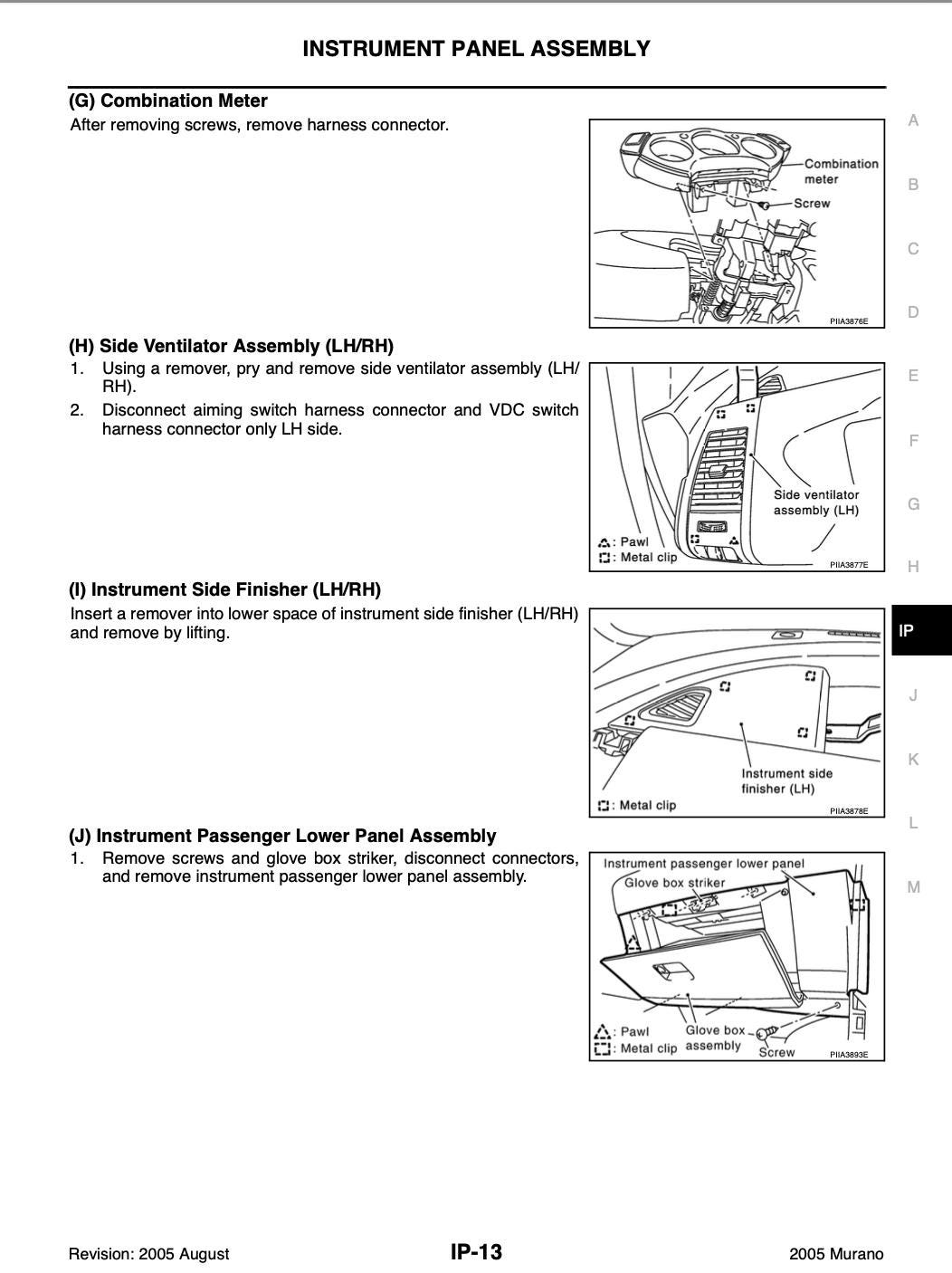 INSTRUMENT PANEL ASSEMBLY

(G) Combination Meter

After removing screws, remove harness connector.

Combination meter
Screw
PIIA3876E

(H) Side Ventilator Assembly (LH/RH)

1. Using a remover, pry and remove side ventilator assembly (LH/RH).
2. Disconnect aiming switch harness connector and VDC switch harness connector only LH side.

Side ventilator assembly (LH)
: Pawl
: Metal clip
PIIA3877E

(I) Instrument Side Finisher (LH/RH)

Insert a remover into lower space of instrument side finisher (LH/RH) and remove by lifting.

Instrument side finisher (LH)
: Metal clip
PIIA3878E

(J) Instrument Passenger Lower Panel Assembly

1. Remove screws and glove box striker, disconnect connectors, and remove instrument passenger lower panel assembly.

Instrument passenger lower panel
Glove box striker
: Pawl
: Metal clip
Glove box assembly
Screw
PIIA3893E

A
B
C
D
E
F
G
H
IP
J
K
L
M

Revision: 2005 August IP-13 2005 Murano