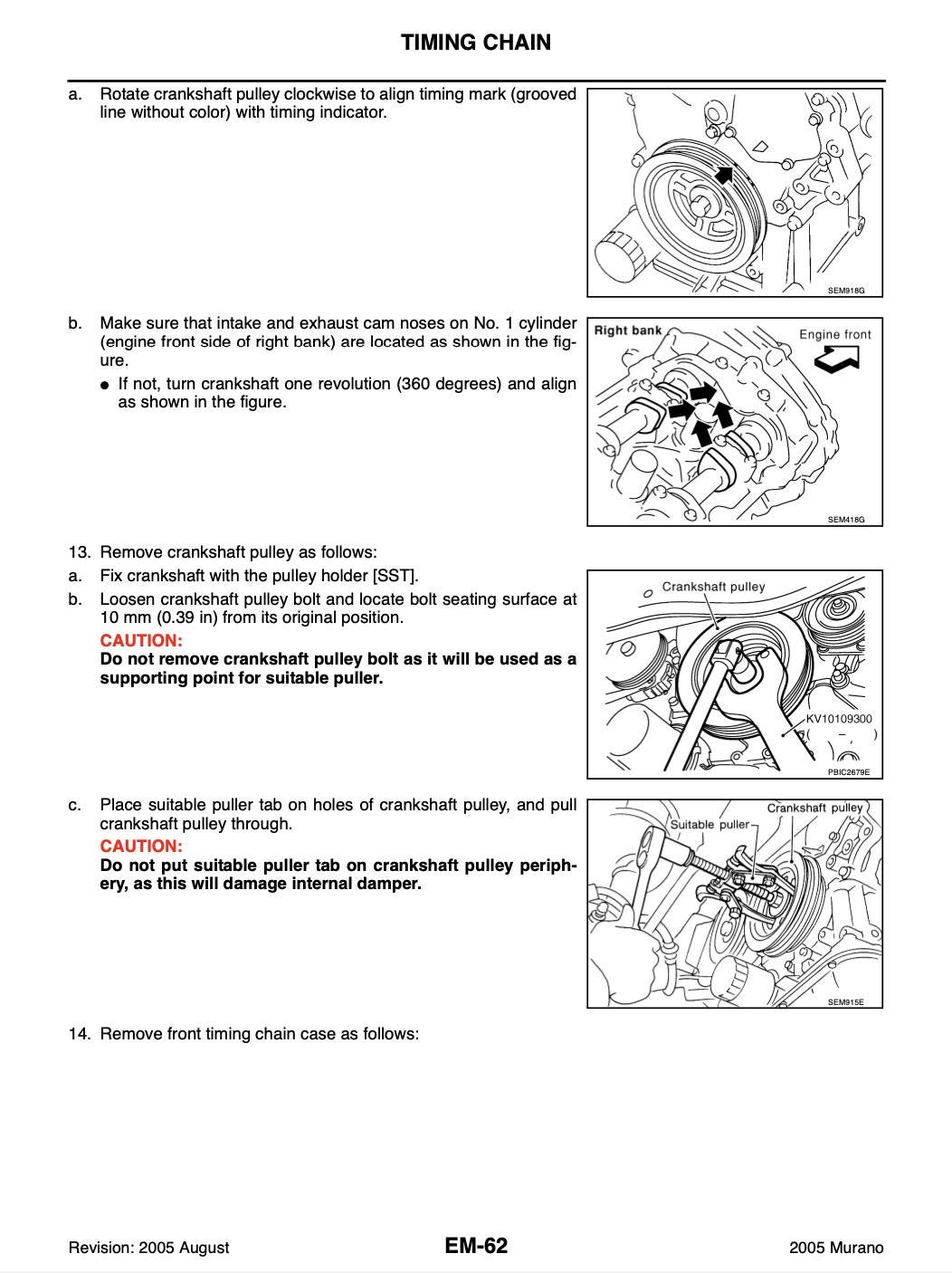 TIMING CHAIN

a. Rotate crankshaft pulley clockwise to align timing mark (grooved line without color) with timing indicator.

SEM918G

b. Make sure that intake and exhaust cam noses on No. 1 cylinder (engine front side of right bank) are located as shown in the figure.

● If not, turn crankshaft one revolution (360 degrees) and align as shown in the figure.

Right bank

Engine front

SEM418G

13. Remove crankshaft pulley as follows:

a. Fix crankshaft with the pulley holder [SST].

b. Loosen crankshaft pulley bolt and locate bolt seating surface at 10 mm (0.39 in) from its original position.

CAUTION:

Do not remove crankshaft pulley bolt as it will be used as a supporting point for suitable puller.

Crankshaft pulley

KV10109300

( – )

PBIC2679E

c. Place suitable puller tab on holes of crankshaft pulley, and pull crankshaft pulley through.

CAUTION:

Do not put suitable puller tab on crankshaft pulley periphery, as this will damage internal damper.

Crankshaft pulley

Suitable puller

SEM915E

14. Remove front timing chain case as follows:

Revision: 2005 August

EM-62

2005 Murano