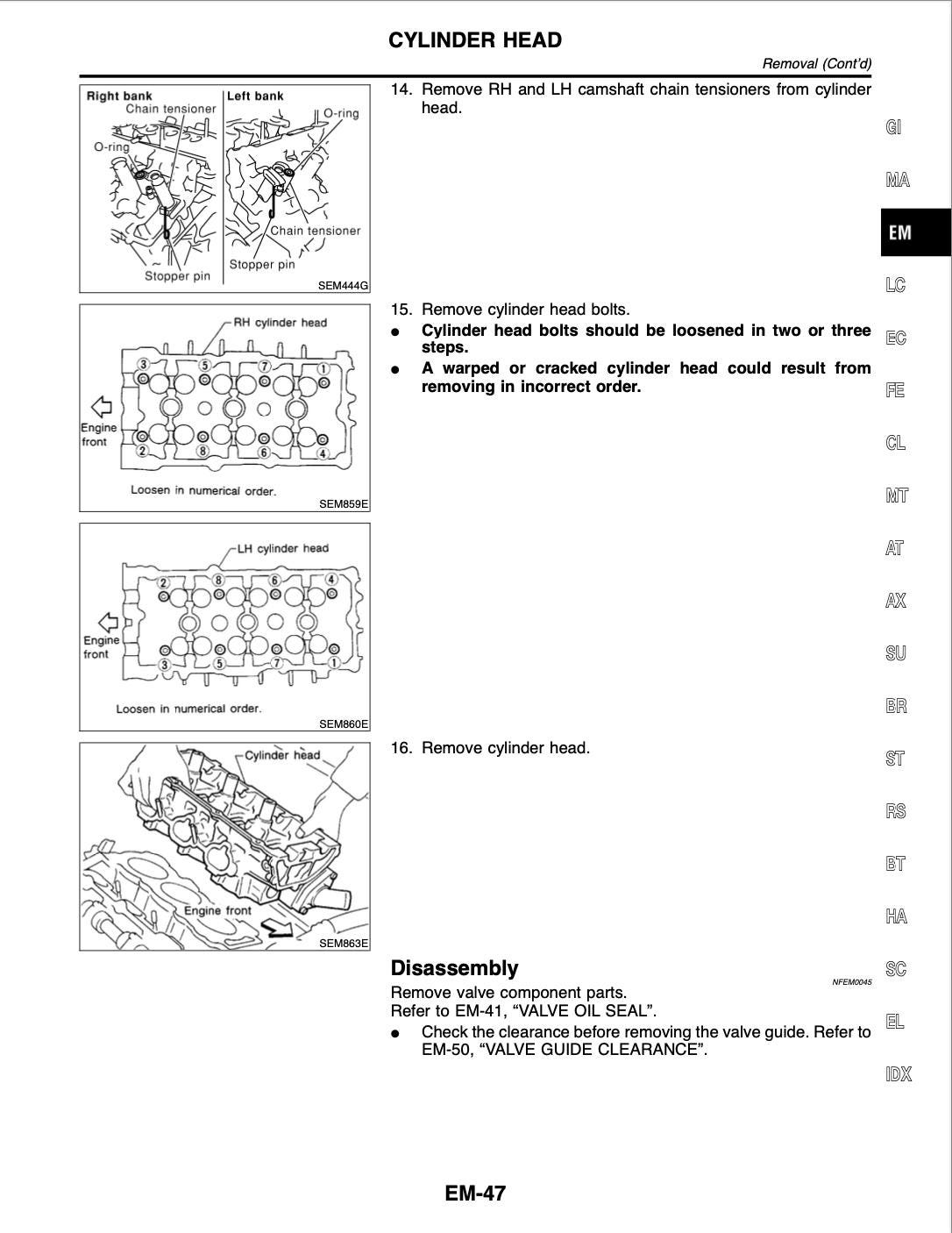 CYLINDER HEAD

Removal (Cont'd)

Right bank
Chain tensioner
O-ring
Stopper pin
Left bank
O-ring
Chain tensioner
Stopper pin
SEM444G

14. Remove RH and LH camshaft chain tensioners from cylinder head.

RH cylinder head
3 5 7 1
Engine front
2 8 6 4
Loosen in numerical order.
SEM859E

15. Remove cylinder head bolts.
● Cylinder head bolts should be loosened in two or three steps.
● A warped or cracked cylinder head could result from removing in incorrect order.

LH cylinder head
2 8 6 4
Engine front
3 5 7 1
Loosen in numerical order.
SEM860E

Cylinder head
Engine front
SEM863E

16. Remove cylinder head.

Disassembly
NFEM0045
Remove valve component parts.
Refer to EM-41, "VALVE OIL SEAL".
● Check the clearance before removing the valve guide. Refer to EM-50, "VALVE GUIDE CLEARANCE".

GI
MA
EM
LC
EC
FE
CL
MT
AT
AX
SU
BR
ST
RS
BT
HA
SC
EL
IDX

EM-47