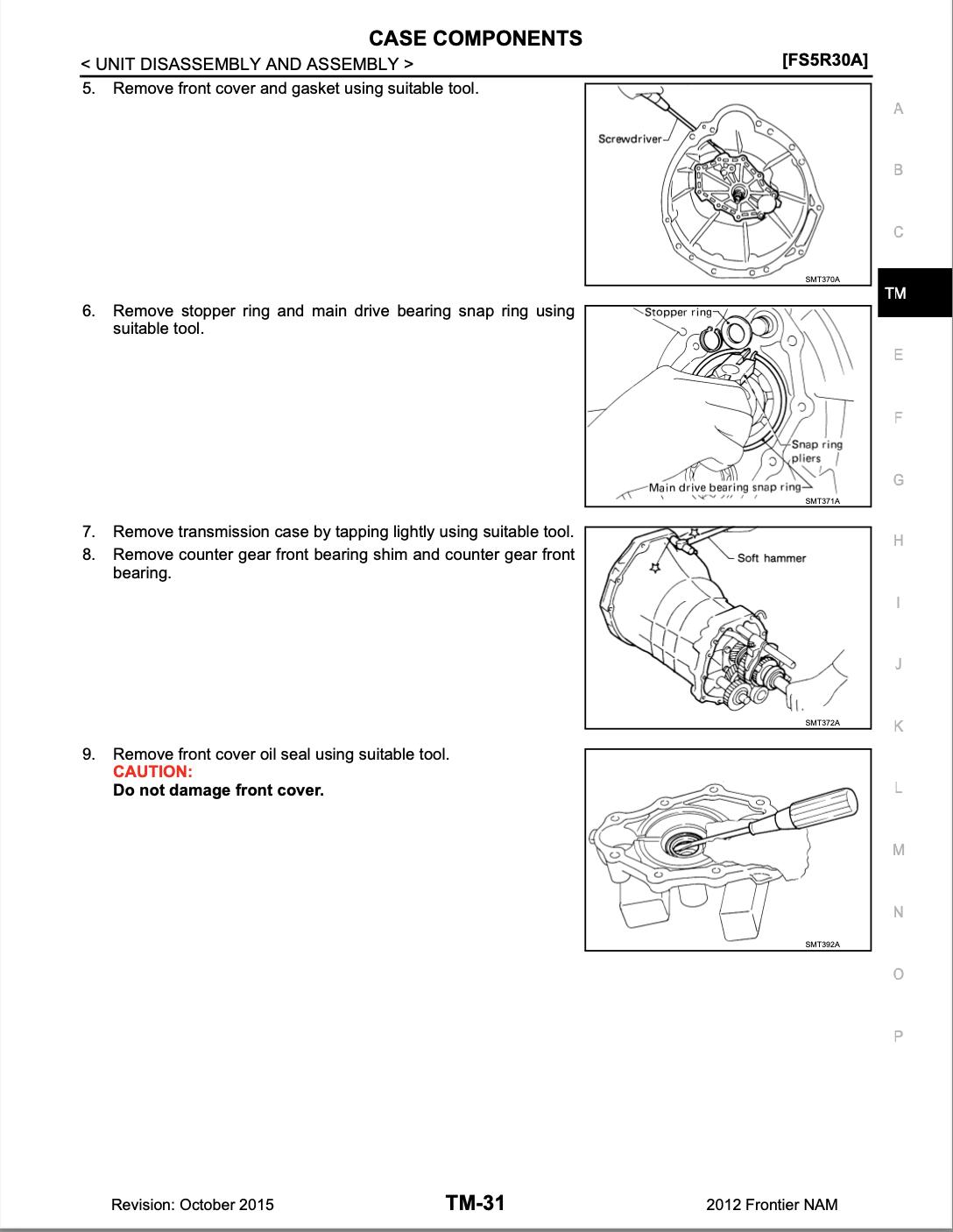 CASE COMPONENTS

< UNIT DISASSEMBLY AND ASSEMBLY >

[FS5R30A]

5. Remove front cover and gasket using suitable tool.

Screwdriver

SMT370A

6. Remove stopper ring and main drive bearing snap ring using suitable tool.

Stopper ring

Snap ring pliers

Main drive bearing snap ring

SMT371A

7. Remove transmission case by tapping lightly using suitable tool.

8. Remove counter gear front bearing shim and counter gear front bearing.

Soft hammer

SMT372A

9. Remove front cover oil seal using suitable tool.

CAUTION:

Do not damage front cover.

SMT392A

A
B
C
TM
E
F
G
H
I
J
K
L
M
N
O
P

Revision: October 2015

TM-31

2012 Frontier NAM