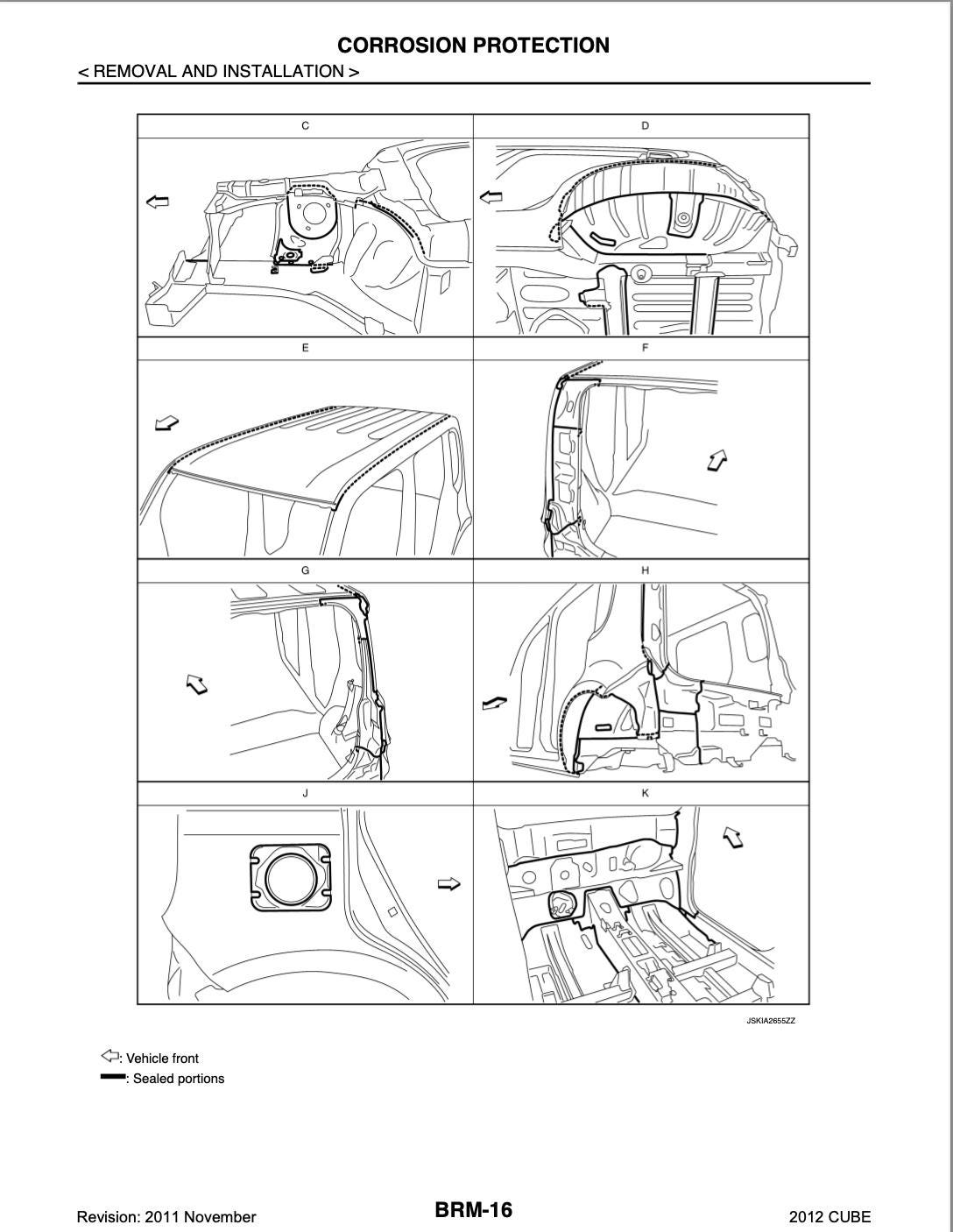 CORROSION PROTECTION

< REMOVAL AND INSTALLATION >

C

D

E

F

G

H

J

K

JSKIA2655ZZ

: Vehicle front

: Sealed portions

Revision: 2011 November

BRM-16

2012 CUBE