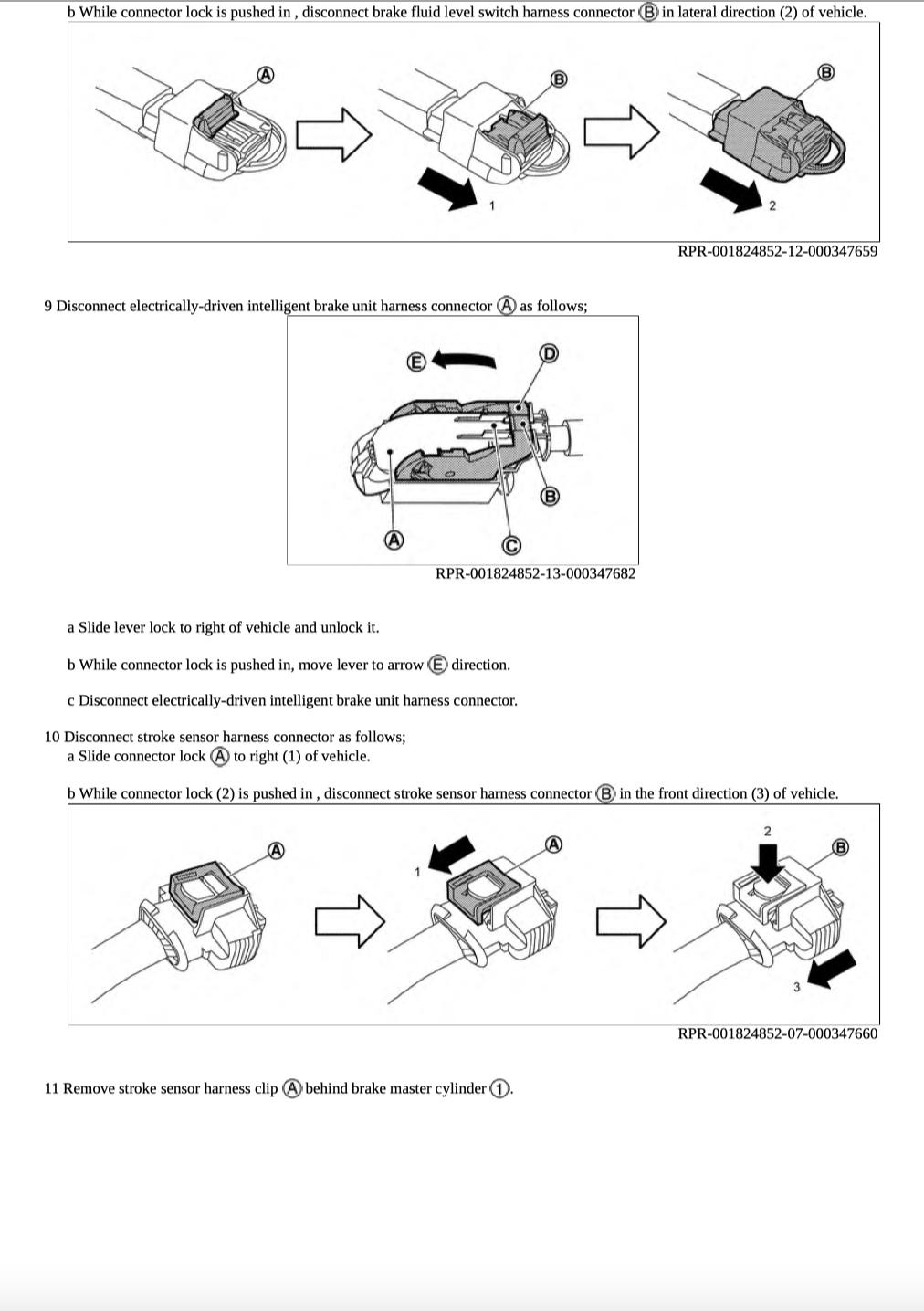 b While connector lock is pushed in , disconnect brake fluid level switch harness connector Ⓑ in lateral direction (2) of vehicle.

Ⓐ
Ⓑ
1
Ⓑ
2

RPR-001824852-12-000347659

9 Disconnect electrically-driven intelligent brake unit harness connector Ⓐ as follows;

Ⓔ
Ⓓ
Ⓑ
Ⓐ
Ⓒ

RPR-001824852-13-000347682

a Slide lever lock to right of vehicle and unlock it.

b While connector lock is pushed in, move lever to arrow Ⓔ direction.

c Disconnect electrically-driven intelligent brake unit harness connector.

10 Disconnect stroke sensor harness connector as follows;
a Slide connector lock Ⓐ to right (1) of vehicle.

b While connector lock (2) is pushed in , disconnect stroke sensor harness connector Ⓑ in the front direction (3) of vehicle.

Ⓐ
1
Ⓐ
2
Ⓑ
3

RPR-001824852-07-000347660

11 Remove stroke sensor harness clip Ⓐ behind brake master cylinder ①.