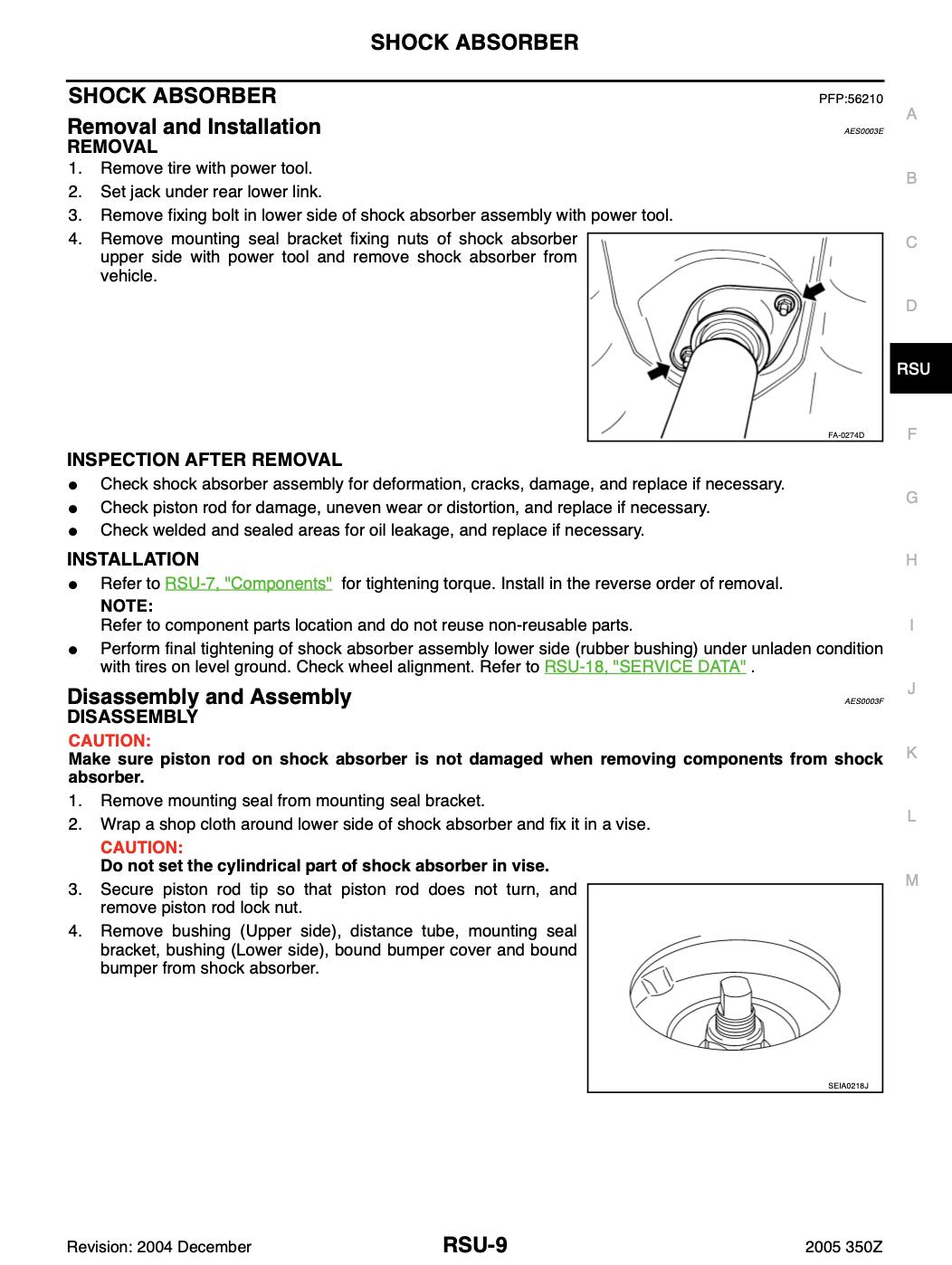 SHOCK ABSORBER

SHOCK ABSORBER PFP:56210

Removal and Installation AES0003E

REMOVAL

1. Remove tire with power tool.
2. Set jack under rear lower link.
3. Remove fixing bolt in lower side of shock absorber assembly with power tool.
4. Remove mounting seal bracket fixing nuts of shock absorber upper side with power tool and remove shock absorber from vehicle.

FA-0274D

INSPECTION AFTER REMOVAL

● Check shock absorber assembly for deformation, cracks, damage, and replace if necessary.
● Check piston rod for damage, uneven wear or distortion, and replace if necessary.
● Check welded and sealed areas for oil leakage, and replace if necessary.

INSTALLATION

● Refer to RSU-7, "Components" for tightening torque. Install in the reverse order of removal.
NOTE:
Refer to component parts location and do not reuse non-reusable parts.
● Perform final tightening of shock absorber assembly lower side (rubber bushing) under unladen condition with tires on level ground. Check wheel alignment. Refer to RSU-18, "SERVICE DATA" .

Disassembly and Assembly AES0003F

DISASSEMBLY

CAUTION:
Make sure piston rod on shock absorber is not damaged when removing components from shock absorber.

1. Remove mounting seal from mounting seal bracket.
2. Wrap a shop cloth around lower side of shock absorber and fix it in a vise.
CAUTION:
Do not set the cylindrical part of shock absorber in vise.
3. Secure piston rod tip so that piston rod does not turn, and remove piston rod lock nut.
4. Remove bushing (Upper side), distance tube, mounting seal bracket, bushing (Lower side), bound bumper cover and bound bumper from shock absorber.

SEIA0218J

A
B
C
D
RSU
F
G
H
I
J
K
L
M

Revision: 2004 December RSU-9 2005 350Z