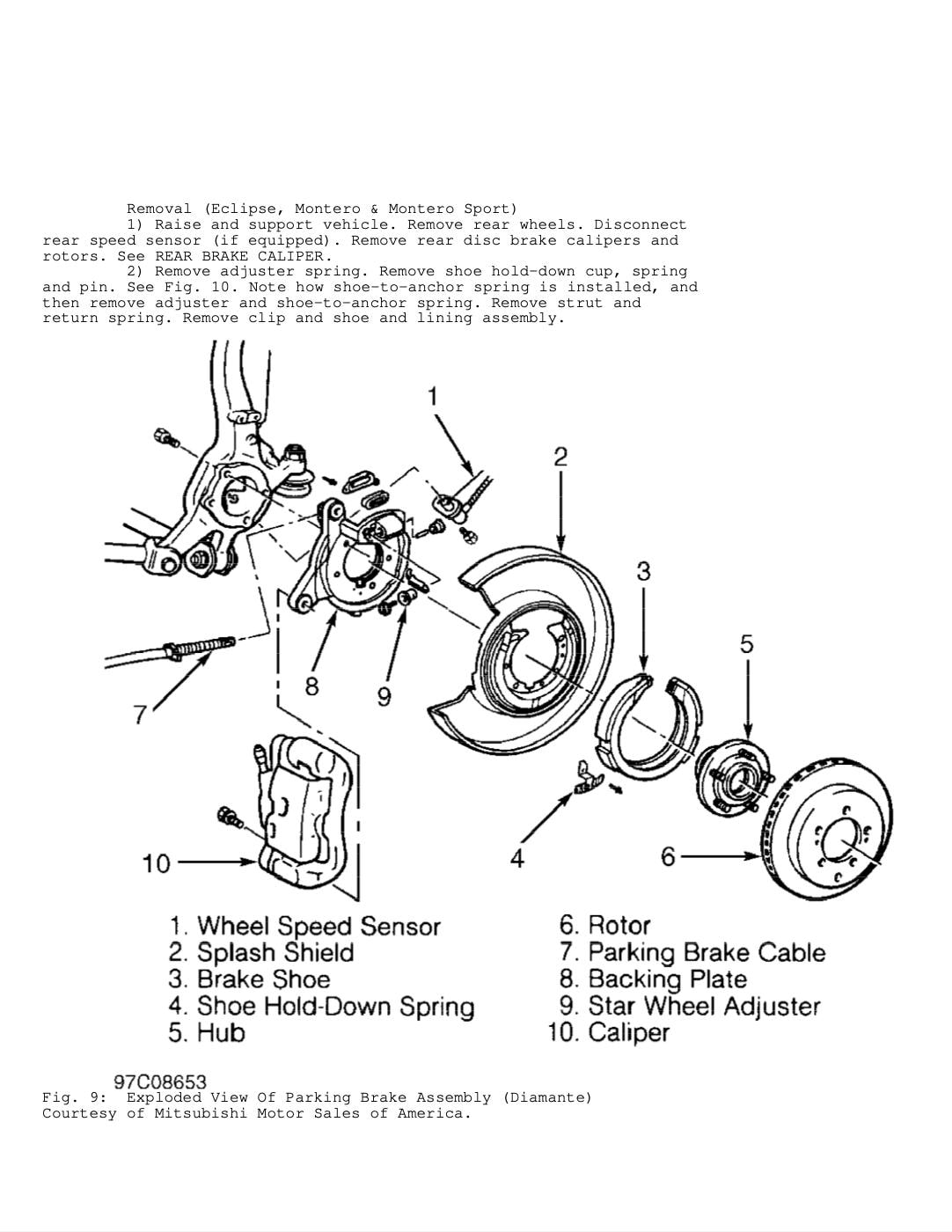 Removal (Eclipse, Montero & Montero Sport)

1) Raise and support vehicle. Remove rear wheels. Disconnect rear speed sensor (if equipped). Remove rear disc brake calipers and rotors. See REAR BRAKE CALIPER.

2) Remove adjuster spring. Remove shoe hold-down cup, spring and pin. See Fig. 10. Note how shoe-to-anchor spring is installed, and then remove adjuster and shoe-to-anchor spring. Remove strut and return spring. Remove clip and shoe and lining assembly.

1
2
3
5
8
9
7
10
4
6

1. Wheel Speed Sensor
2. Splash Shield
3. Brake Shoe
4. Shoe Hold-Down Spring
5. Hub

6. Rotor
7. Parking Brake Cable
8. Backing Plate
9. Star Wheel Adjuster
10. Caliper

97C08653
Fig. 9: Exploded View Of Parking Brake Assembly (Diamante)
Courtesy of Mitsubishi Motor Sales of America.