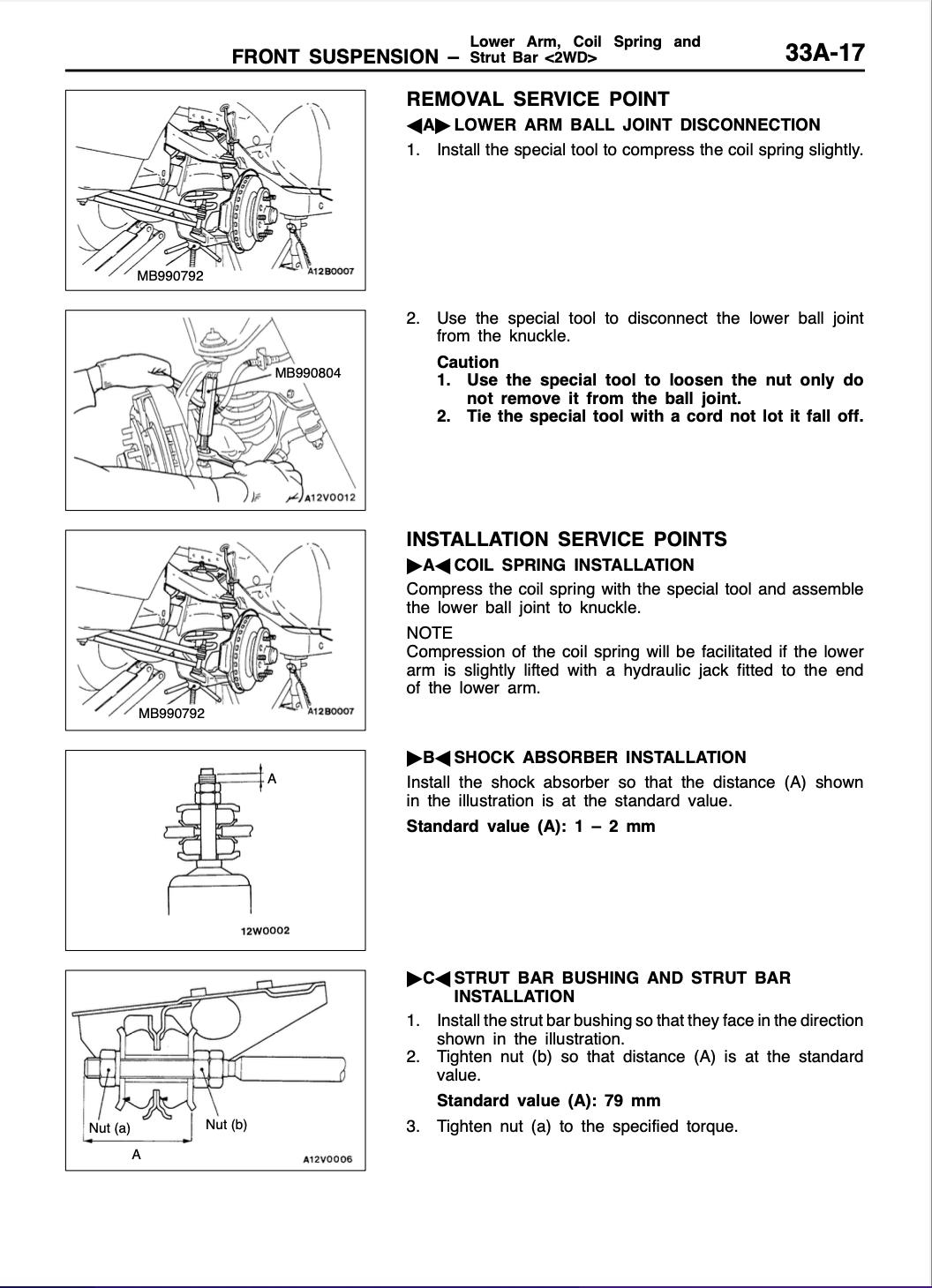 FRONT SUSPENSION – Lower Arm, Coil Spring and Strut Bar <2WD> 33A-17

MB990792 A12B0007

REMOVAL SERVICE POINT

◀A▶ LOWER ARM BALL JOINT DISCONNECTION

1. Install the special tool to compress the coil spring slightly.

MB990804 A12V0012

2. Use the special tool to disconnect the lower ball joint from the knuckle.

Caution
1. Use the special tool to loosen the nut only do not remove it from the ball joint.
2. Tie the special tool with a cord not lot it fall off.

MB990792 A12B0007

INSTALLATION SERVICE POINTS

▶A◀ COIL SPRING INSTALLATION

Compress the coil spring with the special tool and assemble the lower ball joint to knuckle.

NOTE
Compression of the coil spring will be facilitated if the lower arm is slightly lifted with a hydraulic jack fitted to the end of the lower arm.

A 12W0002

▶B◀ SHOCK ABSORBER INSTALLATION

Install the shock absorber so that the distance (A) shown in the illustration is at the standard value.

Standard value (A): 1 – 2 mm

Nut (a) Nut (b) A A12V0006

▶C◀ STRUT BAR BUSHING AND STRUT BAR INSTALLATION

1. Install the strut bar bushing so that they face in the direction shown in the illustration.
2. Tighten nut (b) so that distance (A) is at the standard value.

Standard value (A): 79 mm

3. Tighten nut (a) to the specified torque.