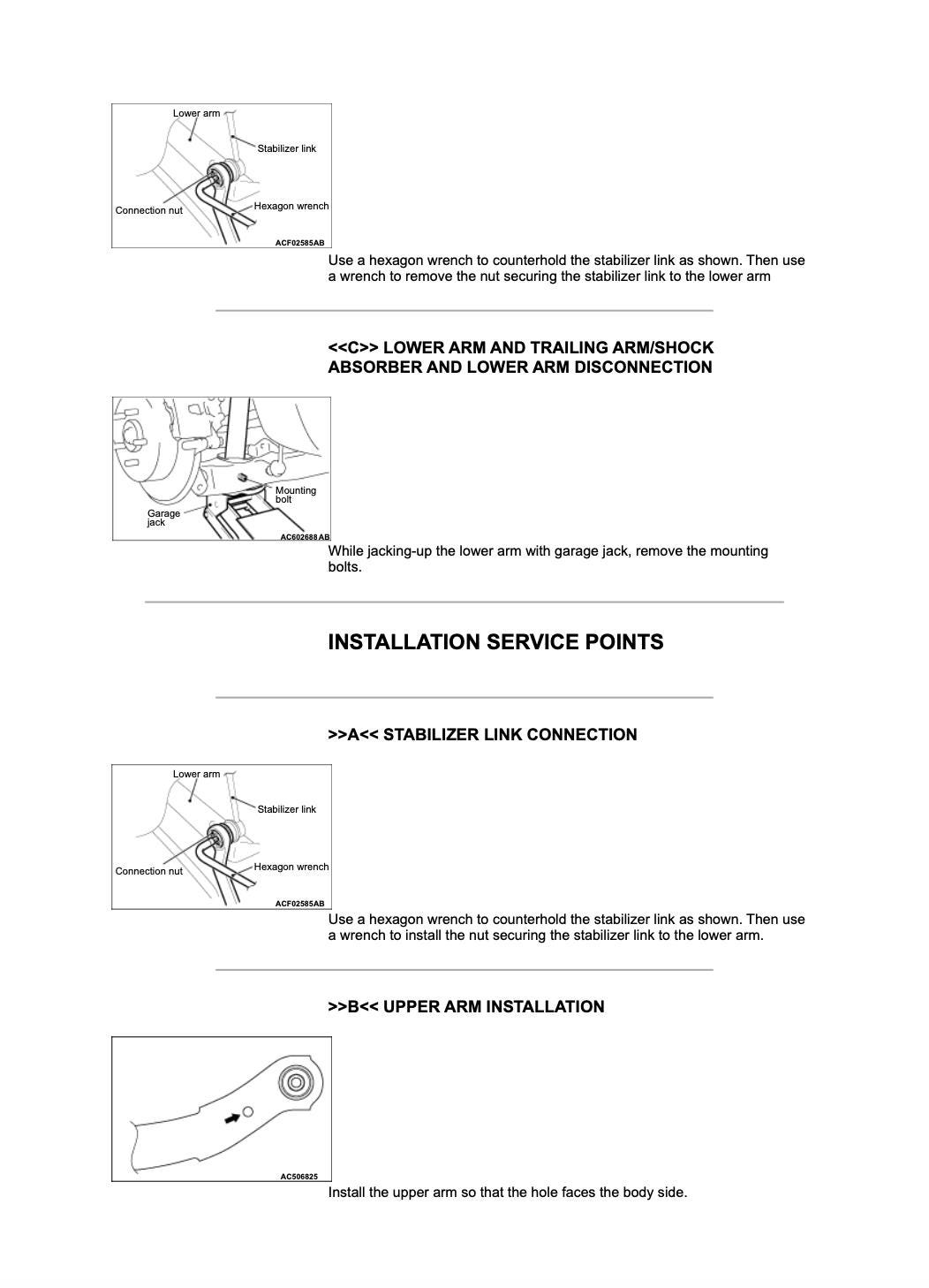 Lower arm
Stabilizer link
Connection nut
Hexagon wrench
ACF02585AB

Use a hexagon wrench to counterhold the stabilizer link as shown. Then use a wrench to remove the nut securing the stabilizer link to the lower arm

<<C>> LOWER ARM AND TRAILING ARM/SHOCK ABSORBER AND LOWER ARM DISCONNECTION

Mounting bolt
Garage jack
AC602688AB

While jacking-up the lower arm with garage jack, remove the mounting bolts.

INSTALLATION SERVICE POINTS

>>A<< STABILIZER LINK CONNECTION

Lower arm
Stabilizer link
Connection nut
Hexagon wrench
ACF02585AB

Use a hexagon wrench to counterhold the stabilizer link as shown. Then use a wrench to install the nut securing the stabilizer link to the lower arm.

>>B<< UPPER ARM INSTALLATION

AC506825

Install the upper arm so that the hole faces the body side.