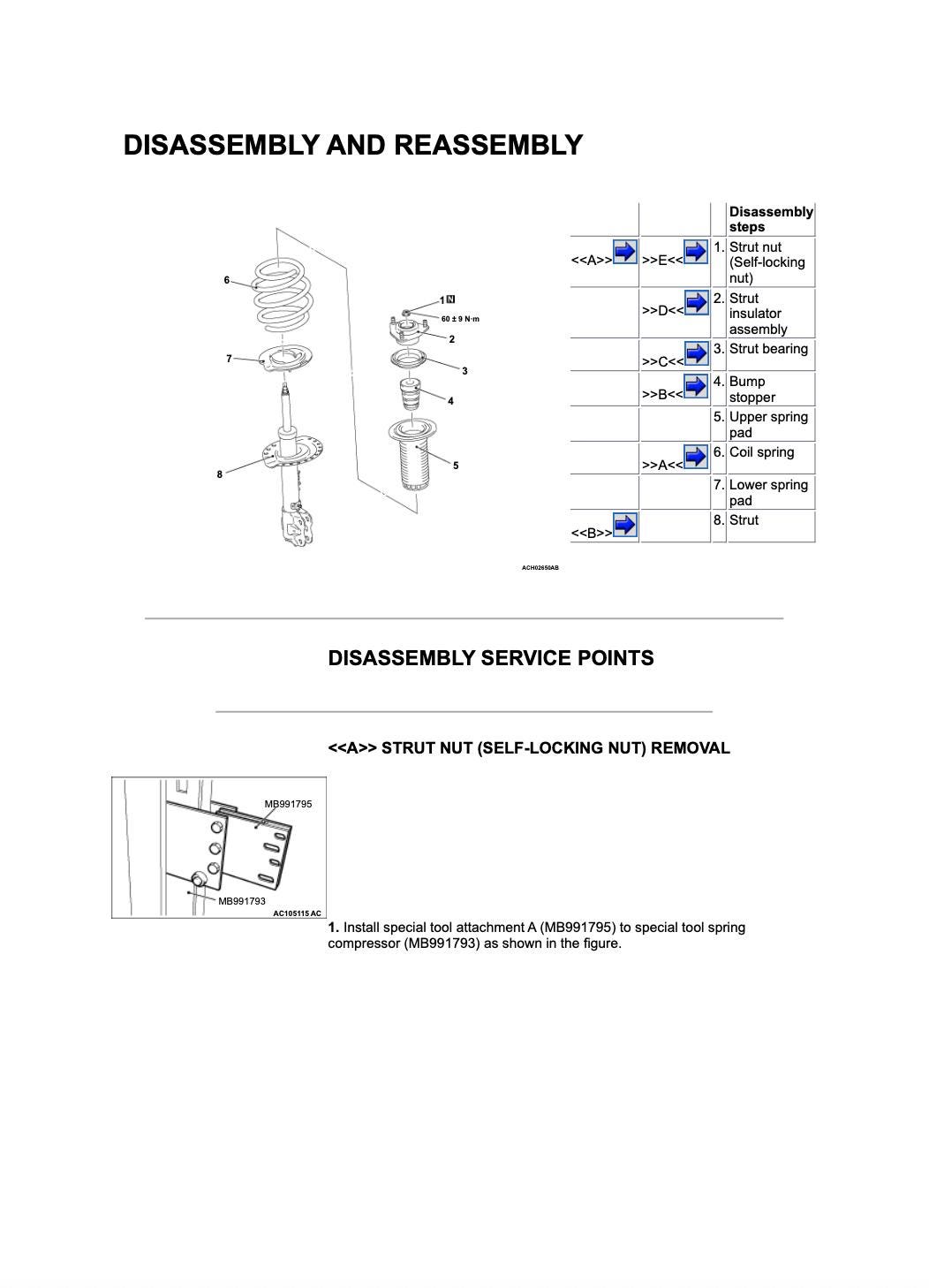 DISASSEMBLY AND REASSEMBLY

6
7
8
1 N
60 ± 9 N·m
2
3
4
5
ACH02650AB

| | | | Disassembly steps |
|---|---|---|---|
| <<A>> | >>E<< | 1. | Strut nut (Self-locking nut) |
| | >>D<< | 2. | Strut insulator assembly |
| | >>C<< | 3. | Strut bearing |
| | >>B<< | 4. | Bump stopper |
| | | 5. | Upper spring pad |
| | >>A<< | 6. | Coil spring |
| | | 7. | Lower spring pad |
| <<B>> | | 8. | Strut |

DISASSEMBLY SERVICE POINTS

<<A>> STRUT NUT (SELF-LOCKING NUT) REMOVAL

MB991795
MB991793
AC105115 AC

1. Install special tool attachment A (MB991795) to special tool spring compressor (MB991793) as shown in the figure.