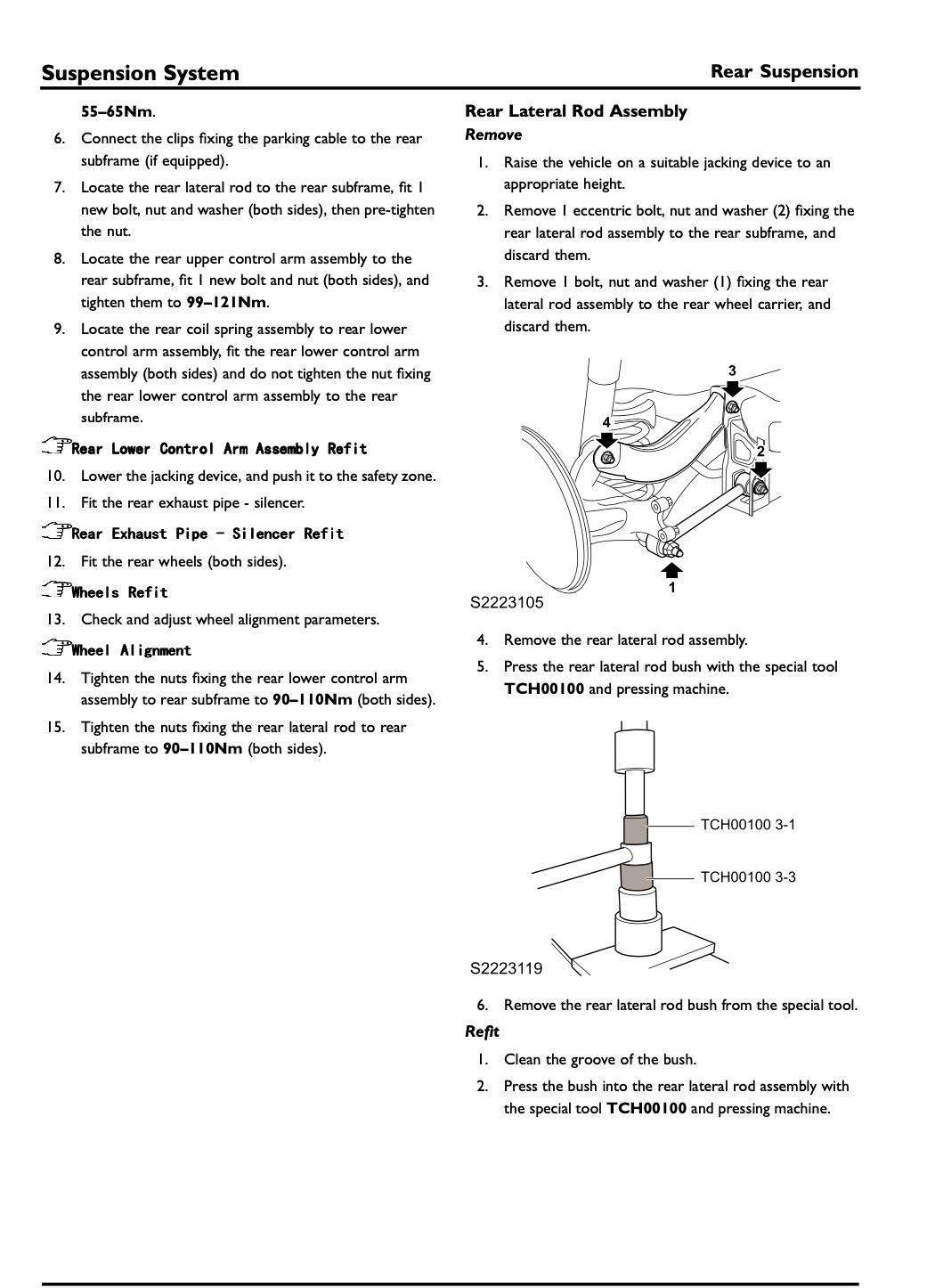 Suspension System

Rear Suspension

55–65Nm.

6. Connect the clips fixing the parking cable to the rear subframe (if equipped).

7. Locate the rear lateral rod to the rear subframe, fit 1 new bolt, nut and washer (both sides), then pre-tighten the nut.

8. Locate the rear upper control arm assembly to the rear subframe, fit 1 new bolt and nut (both sides), and tighten them to 99–121Nm.

9. Locate the rear coil spring assembly to rear lower control arm assembly, fit the rear lower control arm assembly (both sides) and do not tighten the nut fixing the rear lower control arm assembly to the rear subframe.

Rear Lower Control Arm Assembly Refit

10. Lower the jacking device, and push it to the safety zone.

11. Fit the rear exhaust pipe - silencer.

Rear Exhaust Pipe - Silencer Refit

12. Fit the rear wheels (both sides).

Wheels Refit

13. Check and adjust wheel alignment parameters.

Wheel Alignment

14. Tighten the nuts fixing the rear lower control arm assembly to rear subframe to 90–110Nm (both sides).

15. Tighten the nuts fixing the rear lateral rod to rear subframe to 90–110Nm (both sides).

Rear Lateral Rod Assembly

Remove

1. Raise the vehicle on a suitable jacking device to an appropriate height.

2. Remove 1 eccentric bolt, nut and washer (2) fixing the rear lateral rod assembly to the rear subframe, and discard them.

3. Remove 1 bolt, nut and washer (1) fixing the rear lateral rod assembly to the rear wheel carrier, and discard them.

3
4
2
1
S2223105

4. Remove the rear lateral rod assembly.

5. Press the rear lateral rod bush with the special tool TCH00100 and pressing machine.

TCH00100 3-1
TCH00100 3-3
S2223119

6. Remove the rear lateral rod bush from the special tool.

Refit

1. Clean the groove of the bush.

2. Press the bush into the rear lateral rod assembly with the special tool TCH00100 and pressing machine.