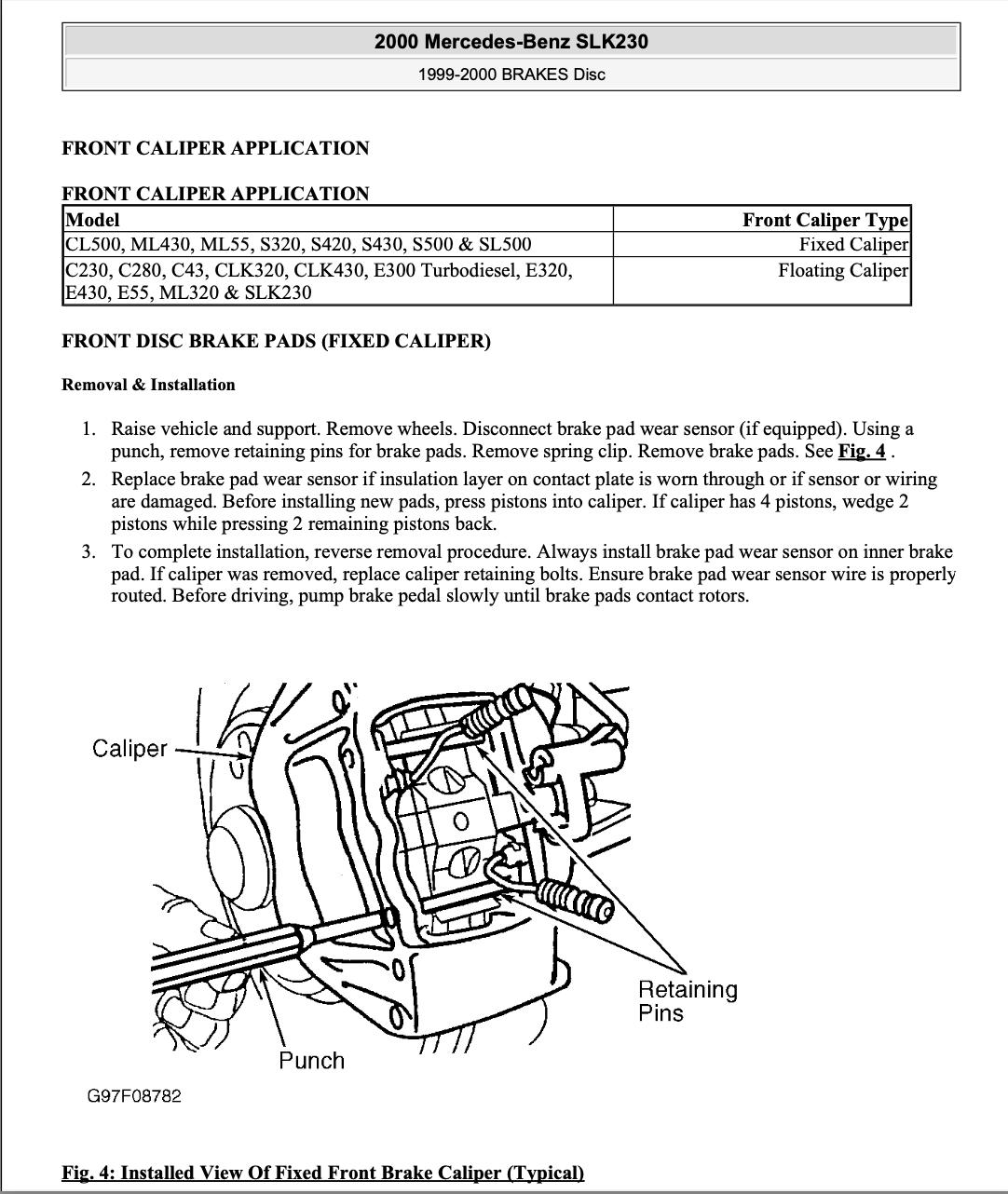 2000 Mercedes-Benz SLK230

1999-2000 BRAKES Disc

FRONT CALIPER APPLICATION

FRONT CALIPER APPLICATION

| Model | Front Caliper Type |
|---|---|
| CL500, ML430, ML55, S320, S420, S430, S500 & SL500 | Fixed Caliper |
| C230, C280, C43, CLK320, CLK430, E300 Turbodiesel, E320, E430, E55, ML320 & SLK230 | Floating Caliper |

FRONT DISC BRAKE PADS (FIXED CALIPER)

Removal & Installation

1. Raise vehicle and support. Remove wheels. Disconnect brake pad wear sensor (if equipped). Using a punch, remove retaining pins for brake pads. Remove spring clip. Remove brake pads. See Fig. 4 .
2. Replace brake pad wear sensor if insulation layer on contact plate is worn through or if sensor or wiring are damaged. Before installing new pads, press pistons into caliper. If caliper has 4 pistons, wedge 2 pistons while pressing 2 remaining pistons back.
3. To complete installation, reverse removal procedure. Always install brake pad wear sensor on inner brake pad. If caliper was removed, replace caliper retaining bolts. Ensure brake pad wear sensor wire is properly routed. Before driving, pump brake pedal slowly until brake pads contact rotors.

Caliper

Retaining Pins

Punch

G97F08782

Fig. 4: Installed View Of Fixed Front Brake Caliper (Typical)