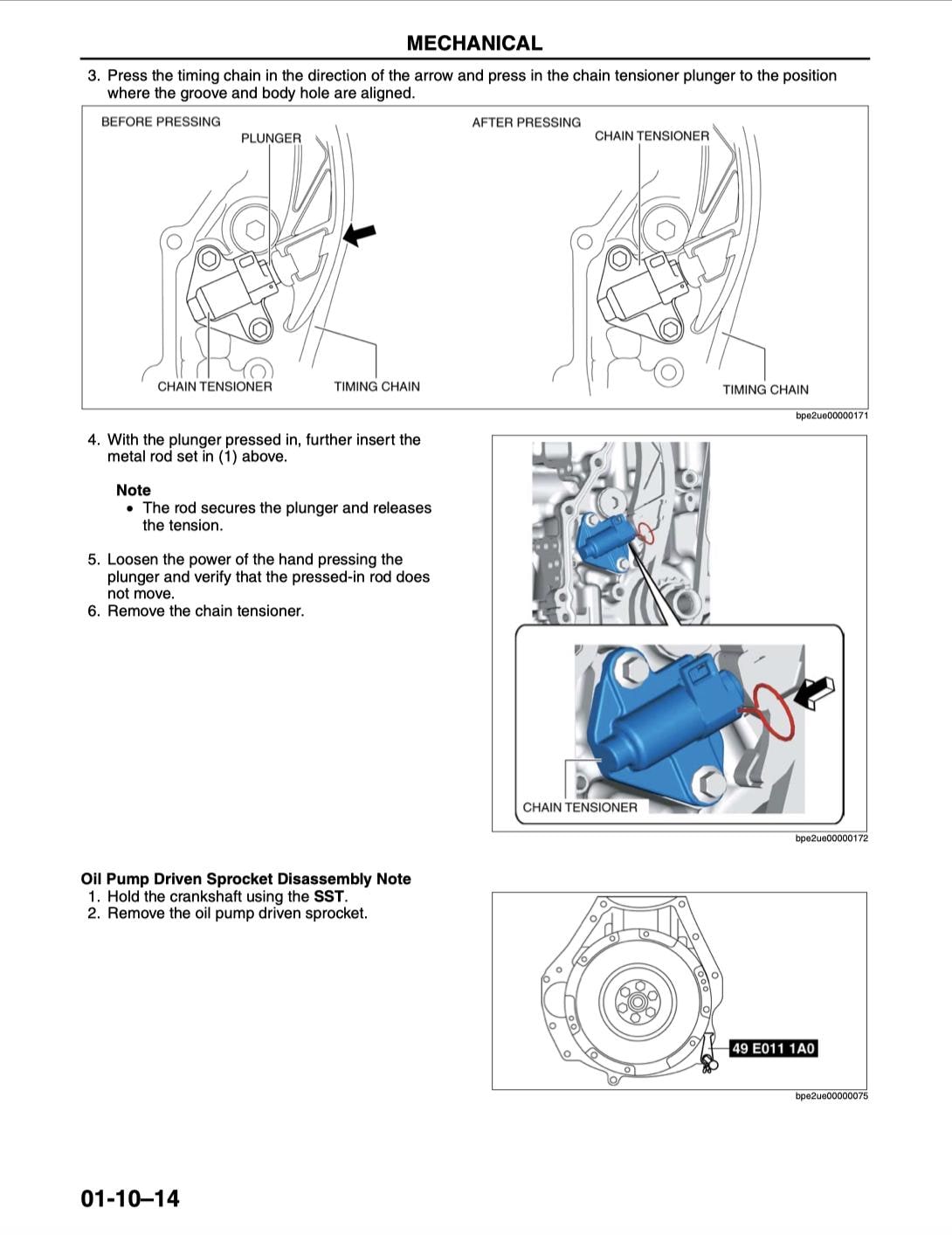 MECHANICAL

3. Press the timing chain in the direction of the arrow and press in the chain tensioner plunger to the position where the groove and body hole are aligned.

BEFORE PRESSING
PLUNGER
CHAIN TENSIONER
TIMING CHAIN
AFTER PRESSING
CHAIN TENSIONER
TIMING CHAIN

bpe2ue00000171

4. With the plunger pressed in, further insert the metal rod set in (1) above.

Note
• The rod secures the plunger and releases the tension.

5. Loosen the power of the hand pressing the plunger and verify that the pressed-in rod does not move.
6. Remove the chain tensioner.

CHAIN TENSIONER

bpe2ue00000172

Oil Pump Driven Sprocket Disassembly Note
1. Hold the crankshaft using the SST.
2. Remove the oil pump driven sprocket.

49 E011 1A0

bpe2ue00000075

01-10–14