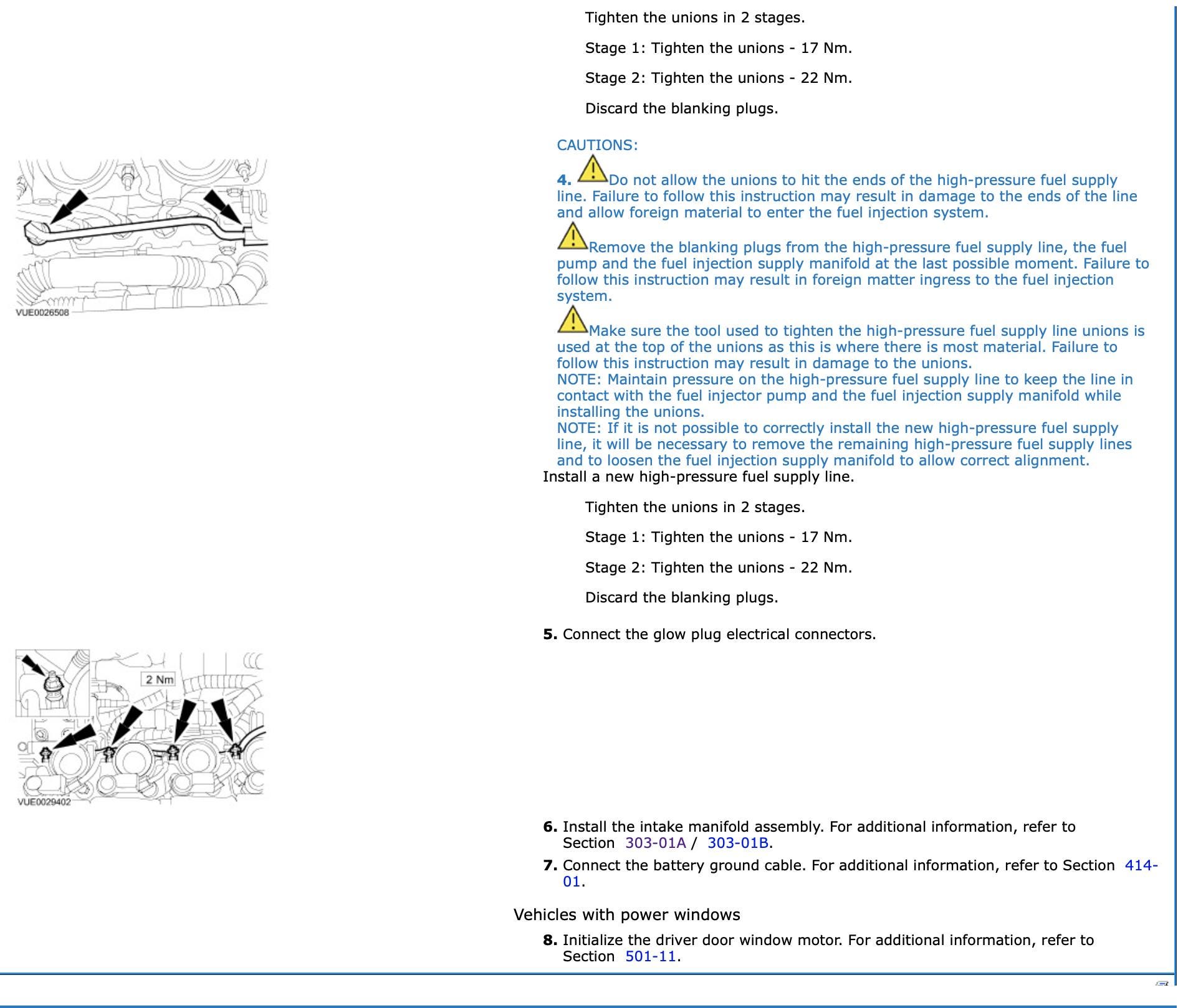 Tighten the unions in 2 stages.

Stage 1: Tighten the unions - 17 Nm.

Stage 2: Tighten the unions - 22 Nm.

Discard the blanking plugs.

VUE0026508

CAUTIONS:

4. Do not allow the unions to hit the ends of the high-pressure fuel supply line. Failure to follow this instruction may result in damage to the ends of the line and allow foreign material to enter the fuel injection system.

Remove the blanking plugs from the high-pressure fuel supply line, the fuel pump and the fuel injection supply manifold at the last possible moment. Failure to follow this instruction may result in foreign matter ingress to the fuel injection system.

Make sure the tool used to tighten the high-pressure fuel supply line unions is used at the top of the unions as this is where there is most material. Failure to follow this instruction may result in damage to the unions.
NOTE: Maintain pressure on the high-pressure fuel supply line to keep the line in contact with the fuel injector pump and the fuel injection supply manifold while installing the unions.
NOTE: If it is not possible to correctly install the new high-pressure fuel supply line, it will be necessary to remove the remaining high-pressure fuel supply lines and to loosen the fuel injection supply manifold to allow correct alignment.
Install a new high-pressure fuel supply line.

Tighten the unions in 2 stages.

Stage 1: Tighten the unions - 17 Nm.

Stage 2: Tighten the unions - 22 Nm.

Discard the blanking plugs.

2 Nm

VUE0029402

5. Connect the glow plug electrical connectors.

6. Install the intake manifold assembly. For additional information, refer to Section 303-01A / 303-01B.

7. Connect the battery ground cable. For additional information, refer to Section 414-01.

Vehicles with power windows

8. Initialize the driver door window motor. For additional information, refer to Section 501-11.