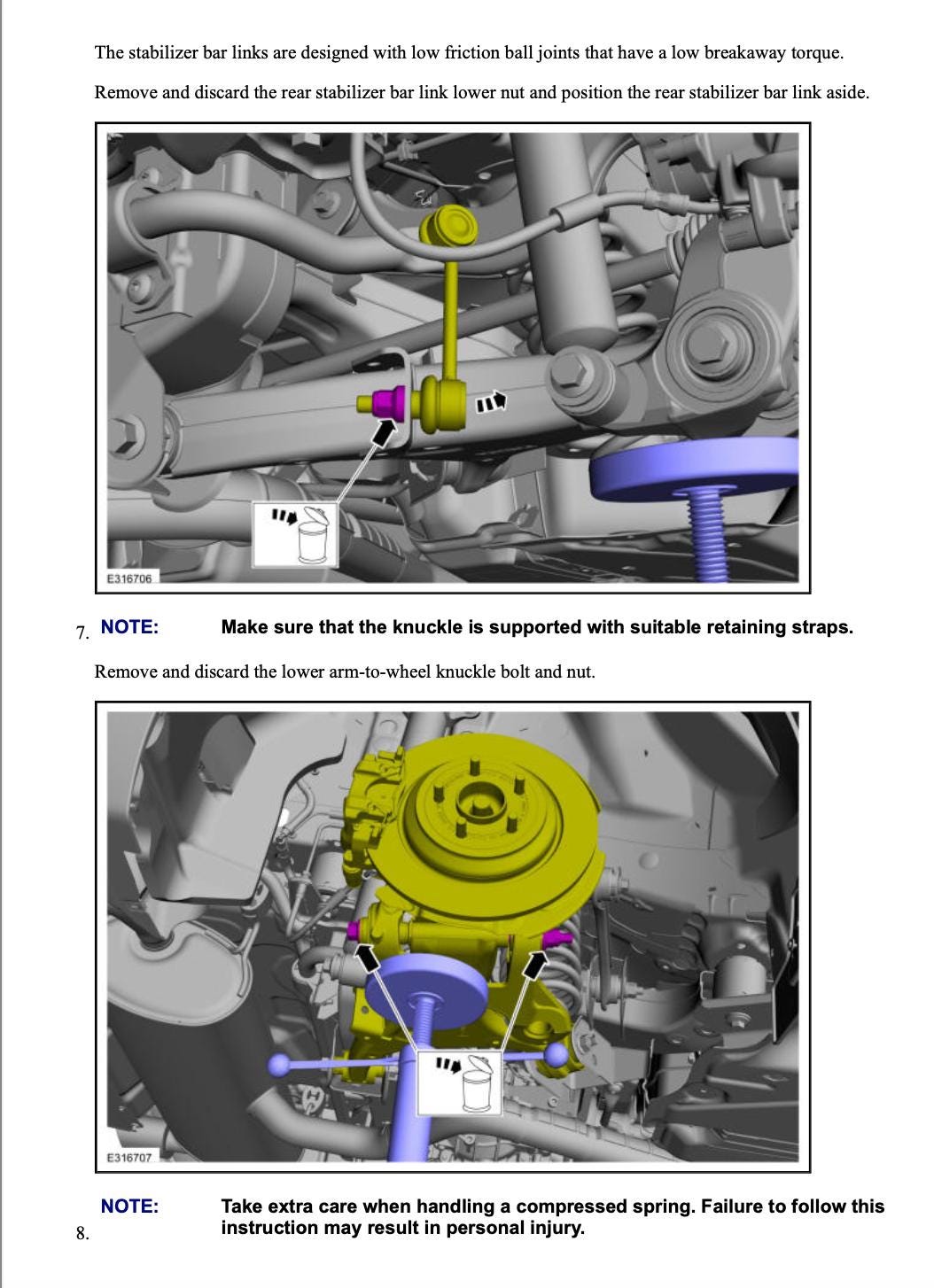 The stabilizer bar links are designed with low friction ball joints that have a low breakaway torque.

Remove and discard the rear stabilizer bar link lower nut and position the rear stabilizer bar link aside.

E316706

7. NOTE: Make sure that the knuckle is supported with suitable retaining straps.

Remove and discard the lower arm-to-wheel knuckle bolt and nut.

E316707

8. NOTE: Take extra care when handling a compressed spring. Failure to follow this instruction may result in personal injury.