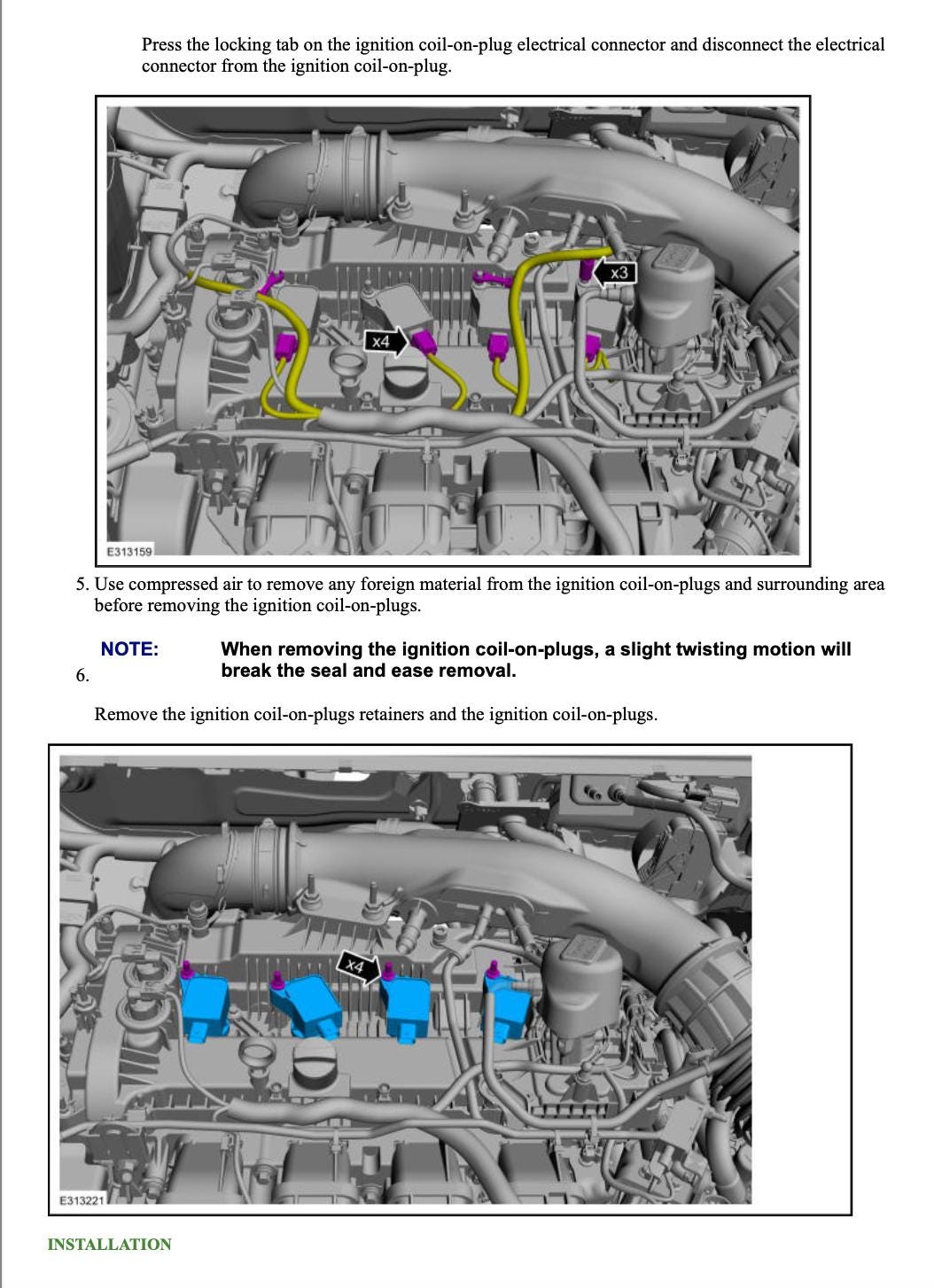 Press the locking tab on the ignition coil-on-plug electrical connector and disconnect the electrical connector from the ignition coil-on-plug.

x3

x4

E313159

5. Use compressed air to remove any foreign material from the ignition coil-on-plugs and surrounding area before removing the ignition coil-on-plugs.

6. NOTE: When removing the ignition coil-on-plugs, a slight twisting motion will break the seal and ease removal.

Remove the ignition coil-on-plugs retainers and the ignition coil-on-plugs.

x4

E313221

INSTALLATION