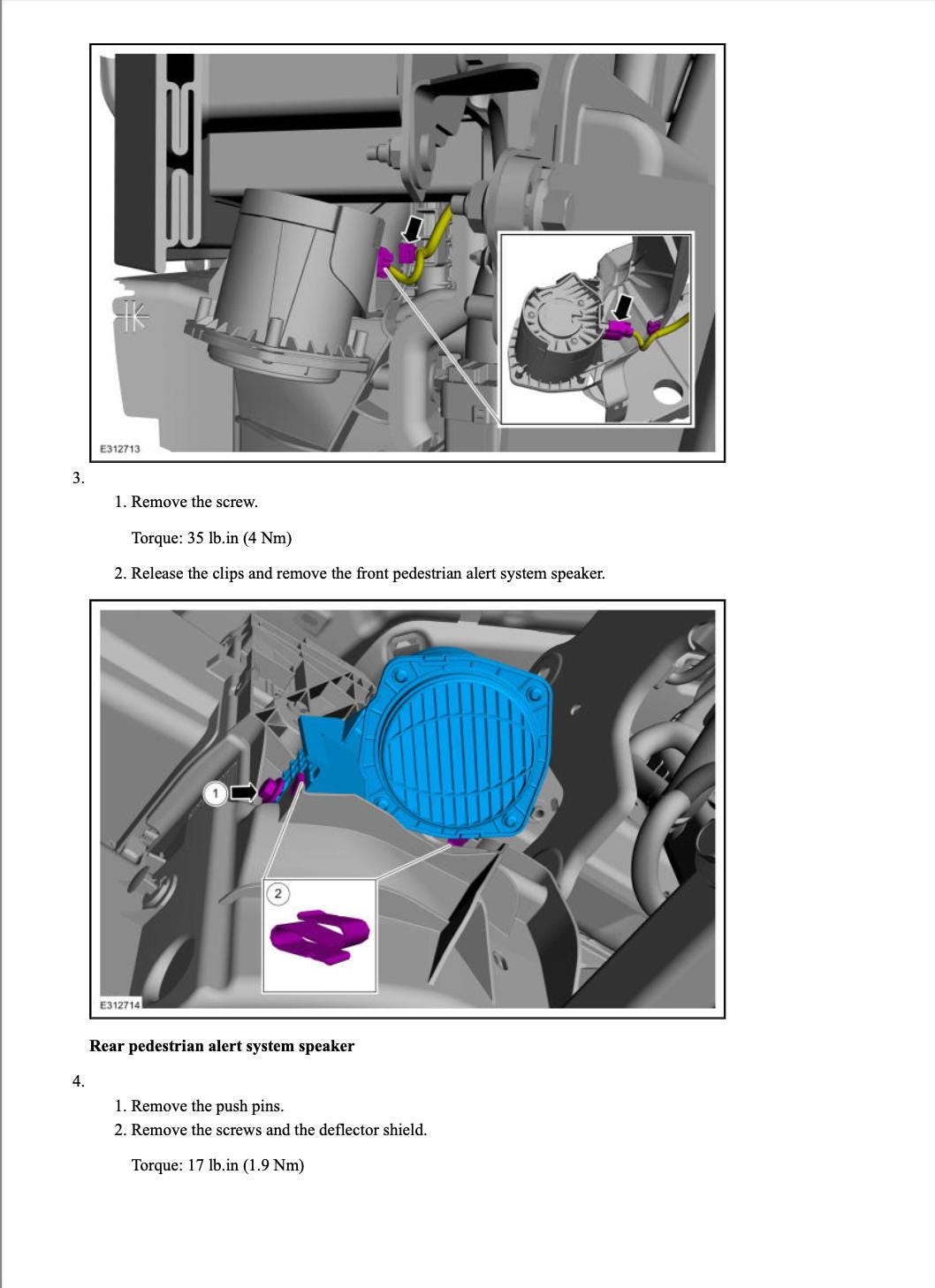 E312713

3.

1. Remove the screw.

Torque: 35 lb.in (4 Nm)

2. Release the clips and remove the front pedestrian alert system speaker.

1

2

E312714

**Rear pedestrian alert system speaker**

4.

1. Remove the push pins.
2. Remove the screws and the deflector shield.

Torque: 17 lb.in (1.9 Nm)