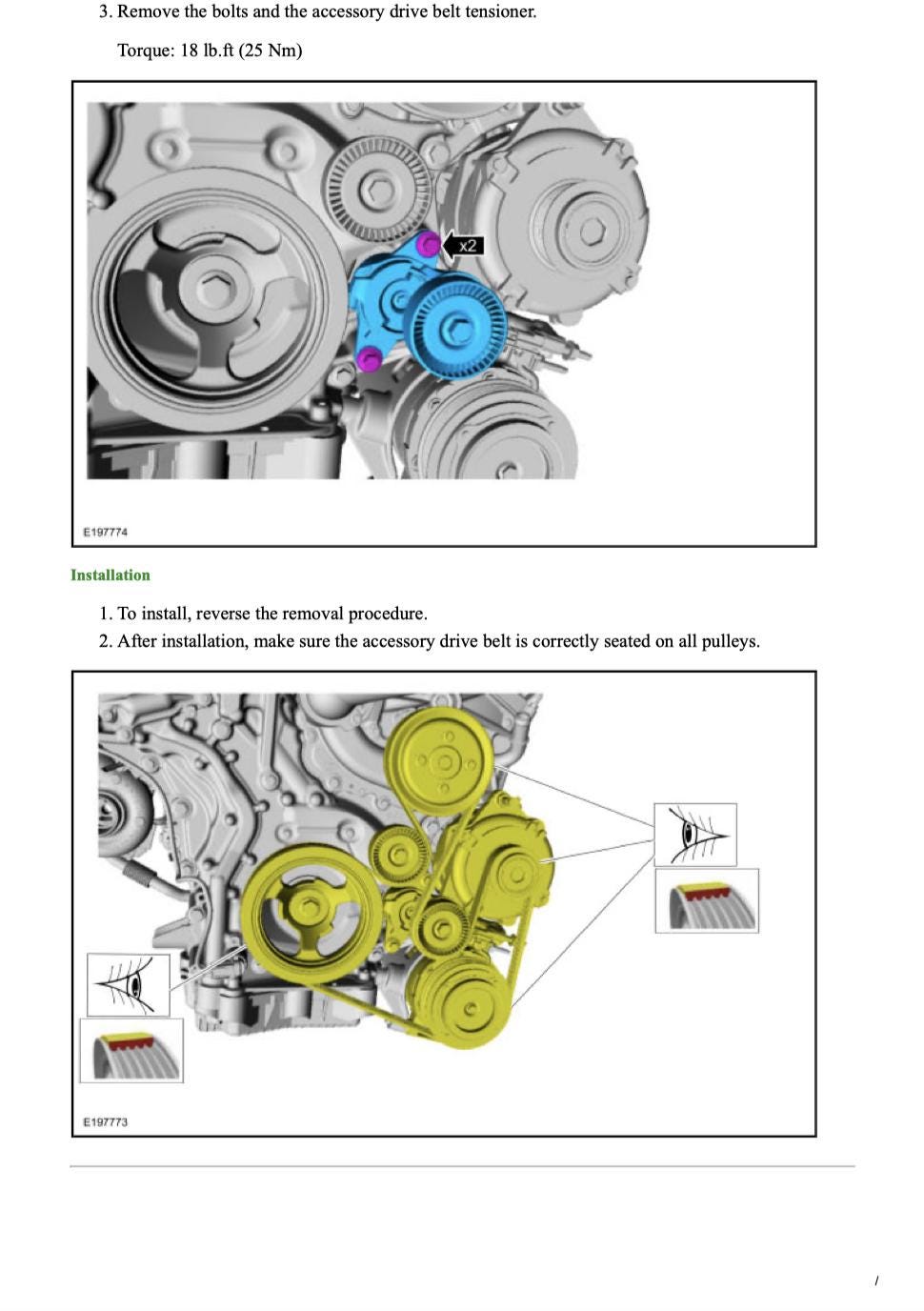 3. Remove the bolts and the accessory drive belt tensioner.

Torque: 18 lb.ft (25 Nm)

x2

E197774

Installation

1. To install, reverse the removal procedure.
2. After installation, make sure the accessory drive belt is correctly seated on all pulleys.

E197773

/