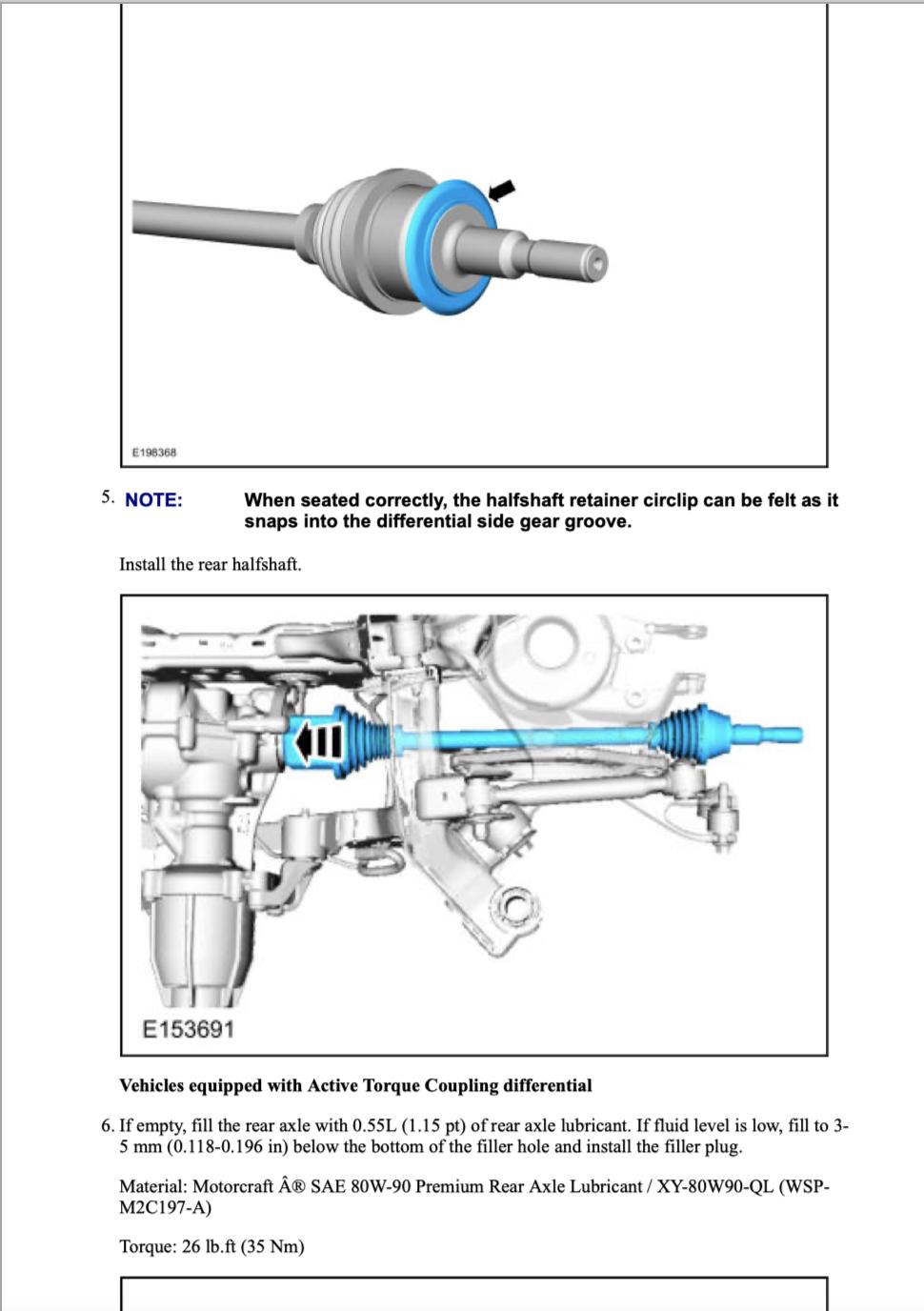 E198368

5. NOTE: When seated correctly, the halfshaft retainer circlip can be felt as it snaps into the differential side gear groove.

Install the rear halfshaft.

E153691

Vehicles equipped with Active Torque Coupling differential

6. If empty, fill the rear axle with 0.55L (1.15 pt) of rear axle lubricant. If fluid level is low, fill to 3-5 mm (0.118-0.196 in) below the bottom of the filler hole and install the filler plug.

Material: Motorcraft Â® SAE 80W-90 Premium Rear Axle Lubricant / XY-80W90-QL (WSP-M2C197-A)

Torque: 26 lb.ft (35 Nm)