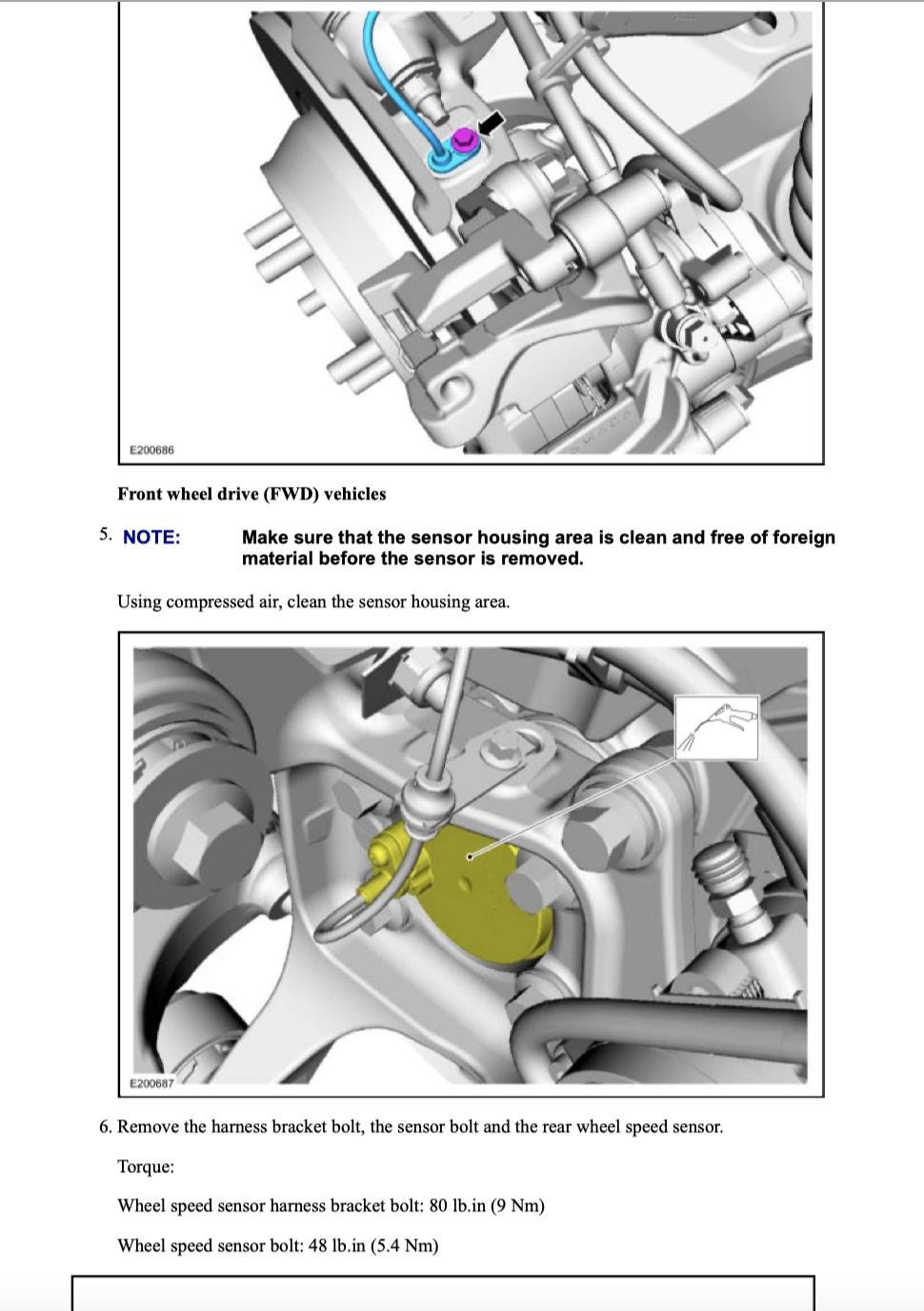 E200686

Front wheel drive (FWD) vehicles

5. NOTE: Make sure that the sensor housing area is clean and free of foreign material before the sensor is removed.

Using compressed air, clean the sensor housing area.

E200687

6. Remove the harness bracket bolt, the sensor bolt and the rear wheel speed sensor.

Torque:

Wheel speed sensor harness bracket bolt: 80 lb.in (9 Nm)

Wheel speed sensor bolt: 48 lb.in (5.4 Nm)