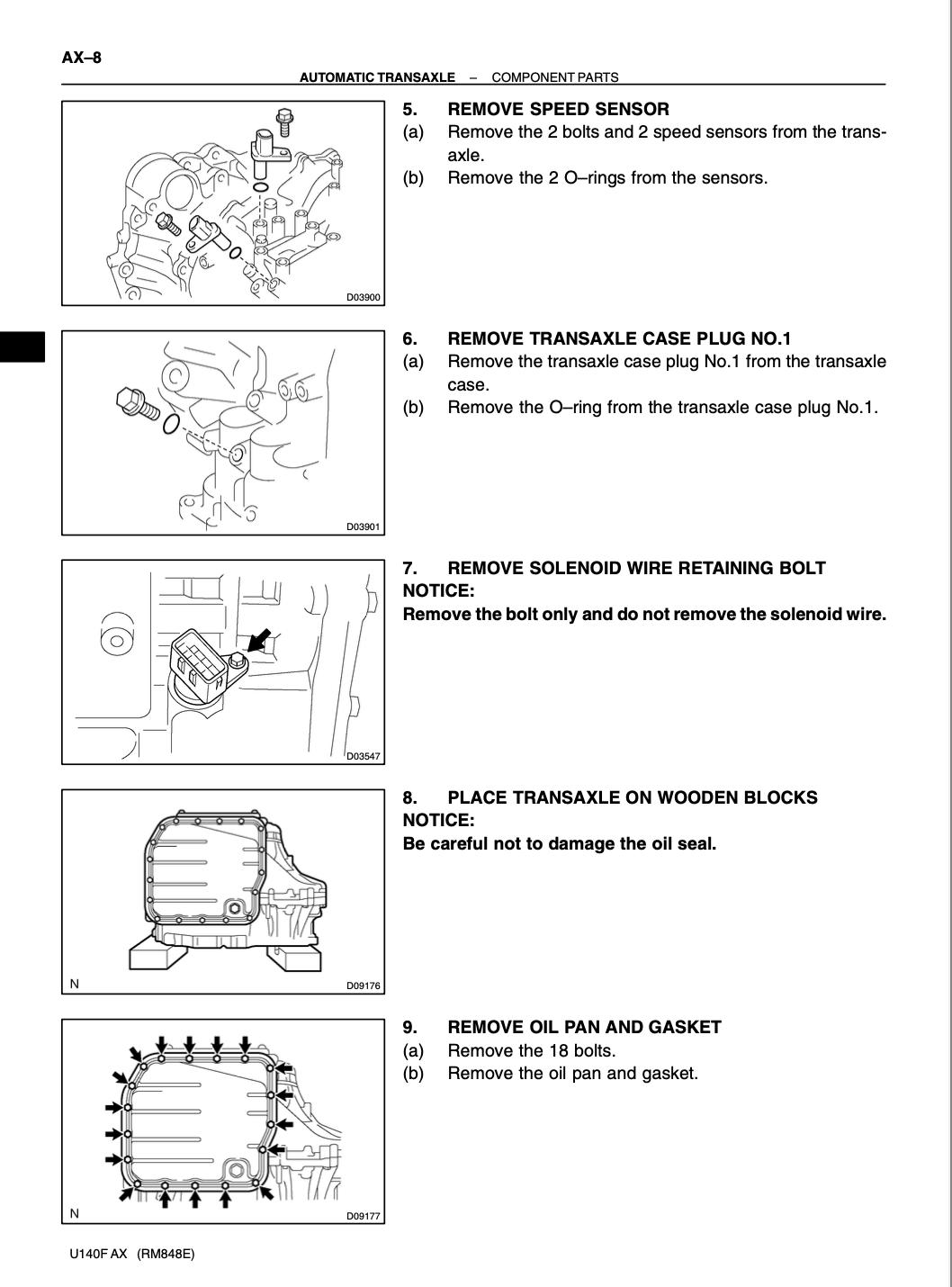 AX–8

AUTOMATIC TRANSAXLE – COMPONENT PARTS

D03900

5. REMOVE SPEED SENSOR
(a) Remove the 2 bolts and 2 speed sensors from the transaxle.
(b) Remove the 2 O–rings from the sensors.

D03901

6. REMOVE TRANSAXLE CASE PLUG NO.1
(a) Remove the transaxle case plug No.1 from the transaxle case.
(b) Remove the O–ring from the transaxle case plug No.1.

D03547

7. REMOVE SOLENOID WIRE RETAINING BOLT
NOTICE:
Remove the bolt only and do not remove the solenoid wire.

N D09176

8. PLACE TRANSAXLE ON WOODEN BLOCKS
NOTICE:
Be careful not to damage the oil seal.

N D09177

9. REMOVE OIL PAN AND GASKET
(a) Remove the 18 bolts.
(b) Remove the oil pan and gasket.

U140F AX (RM848E)