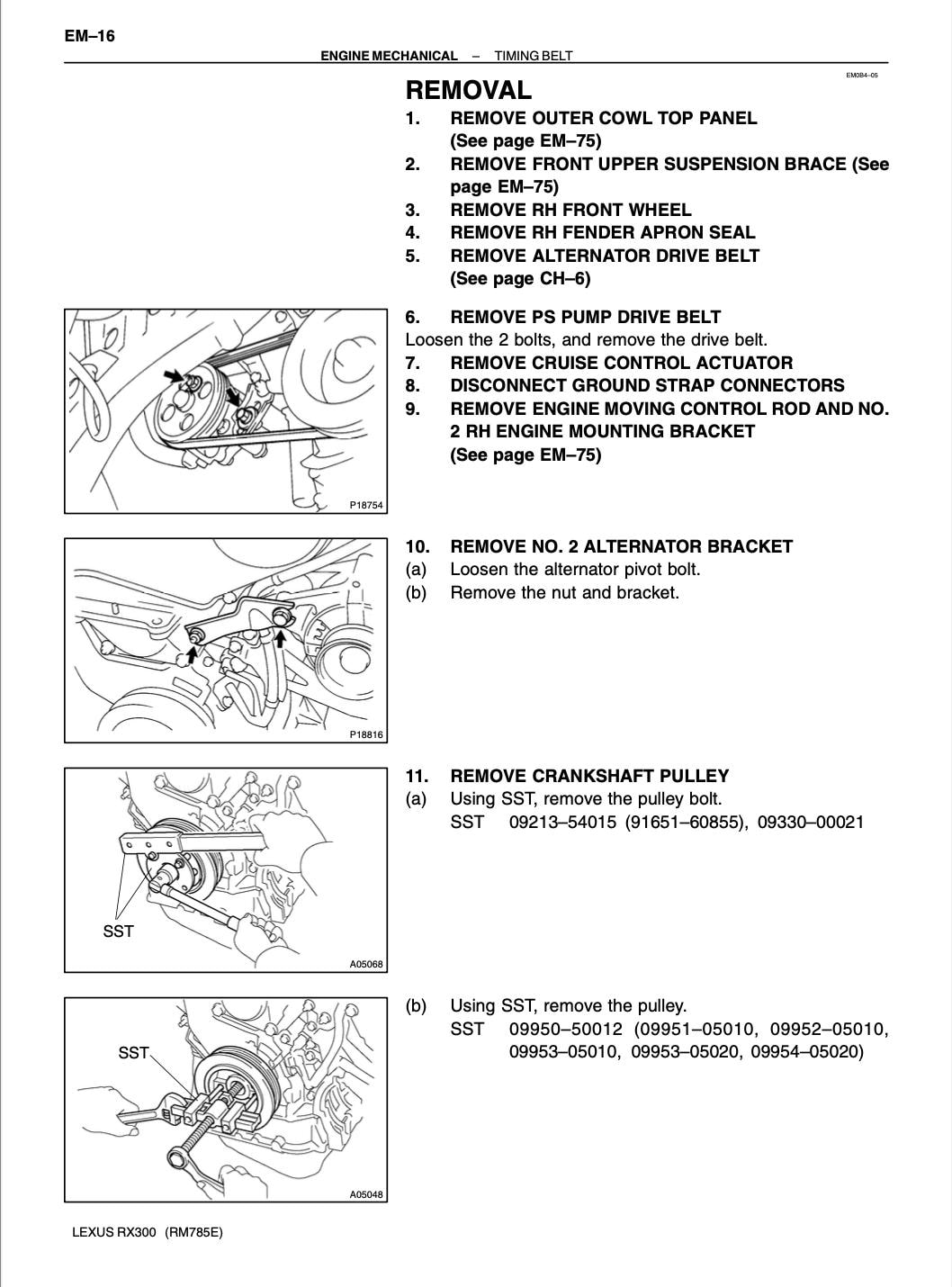 EM–16

ENGINE MECHANICAL – TIMING BELT

EM0B4–05

REMOVAL

1. REMOVE OUTER COWL TOP PANEL (See page EM–75)
2. REMOVE FRONT UPPER SUSPENSION BRACE (See page EM–75)
3. REMOVE RH FRONT WHEEL
4. REMOVE RH FENDER APRON SEAL
5. REMOVE ALTERNATOR DRIVE BELT (See page CH–6)

P18754

6. REMOVE PS PUMP DRIVE BELT
Loosen the 2 bolts, and remove the drive belt.
7. REMOVE CRUISE CONTROL ACTUATOR
8. DISCONNECT GROUND STRAP CONNECTORS
9. REMOVE ENGINE MOVING CONTROL ROD AND NO. 2 RH ENGINE MOUNTING BRACKET (See page EM–75)

P18816

10. REMOVE NO. 2 ALTERNATOR BRACKET
(a) Loosen the alternator pivot bolt.
(b) Remove the nut and bracket.

SST

A05068

11. REMOVE CRANKSHAFT PULLEY
(a) Using SST, remove the pulley bolt.
SST 09213–54015 (91651–60855), 09330–00021

SST

A05048

(b) Using SST, remove the pulley.
SST 09950–50012 (09951–05010, 09952–05010, 09953–05010, 09953–05020, 09954–05020)

LEXUS RX300 (RM785E)