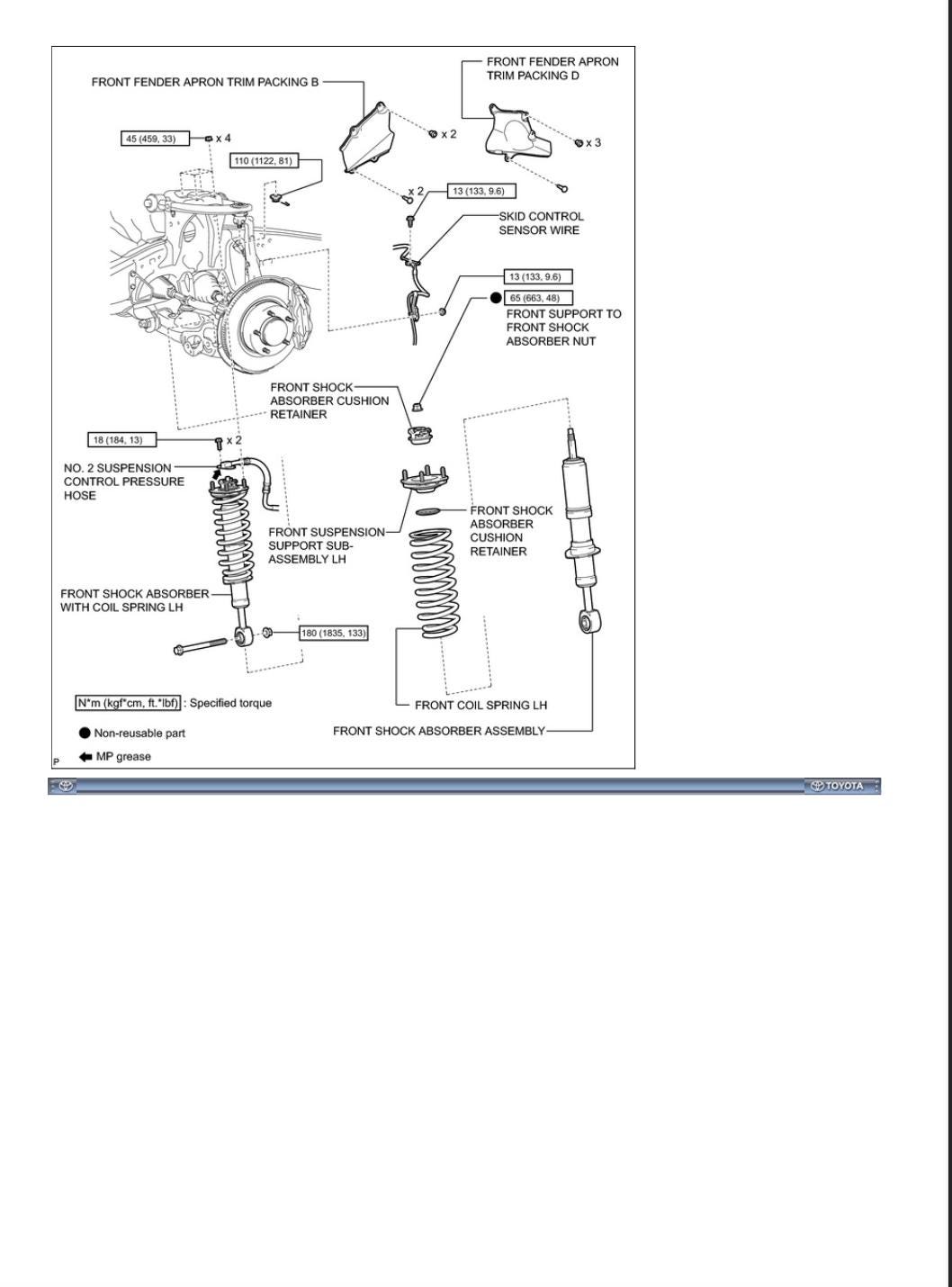 FRONT FENDER APRON TRIM PACKING B

FRONT FENDER APRON TRIM PACKING D

45 (459, 33) x 4

x 2

x 3

110 (1122, 81)

x 2

13 (133, 9.6)

SKID CONTROL SENSOR WIRE

13 (133, 9.6)

65 (663, 48)

FRONT SUPPORT TO FRONT SHOCK ABSORBER NUT

FRONT SHOCK ABSORBER CUSHION RETAINER

18 (184, 13) x 2

NO. 2 SUSPENSION CONTROL PRESSURE HOSE

FRONT SUSPENSION SUPPORT SUB-ASSEMBLY LH

FRONT SHOCK ABSORBER CUSHION RETAINER

FRONT SHOCK ABSORBER WITH COIL SPRING LH

180 (1835, 133)

N*m (kgf*cm, ft.*lbf) : Specified torque

Non-reusable part

MP grease

FRONT COIL SPRING LH

FRONT SHOCK ABSORBER ASSEMBLY

P

TOYOTA