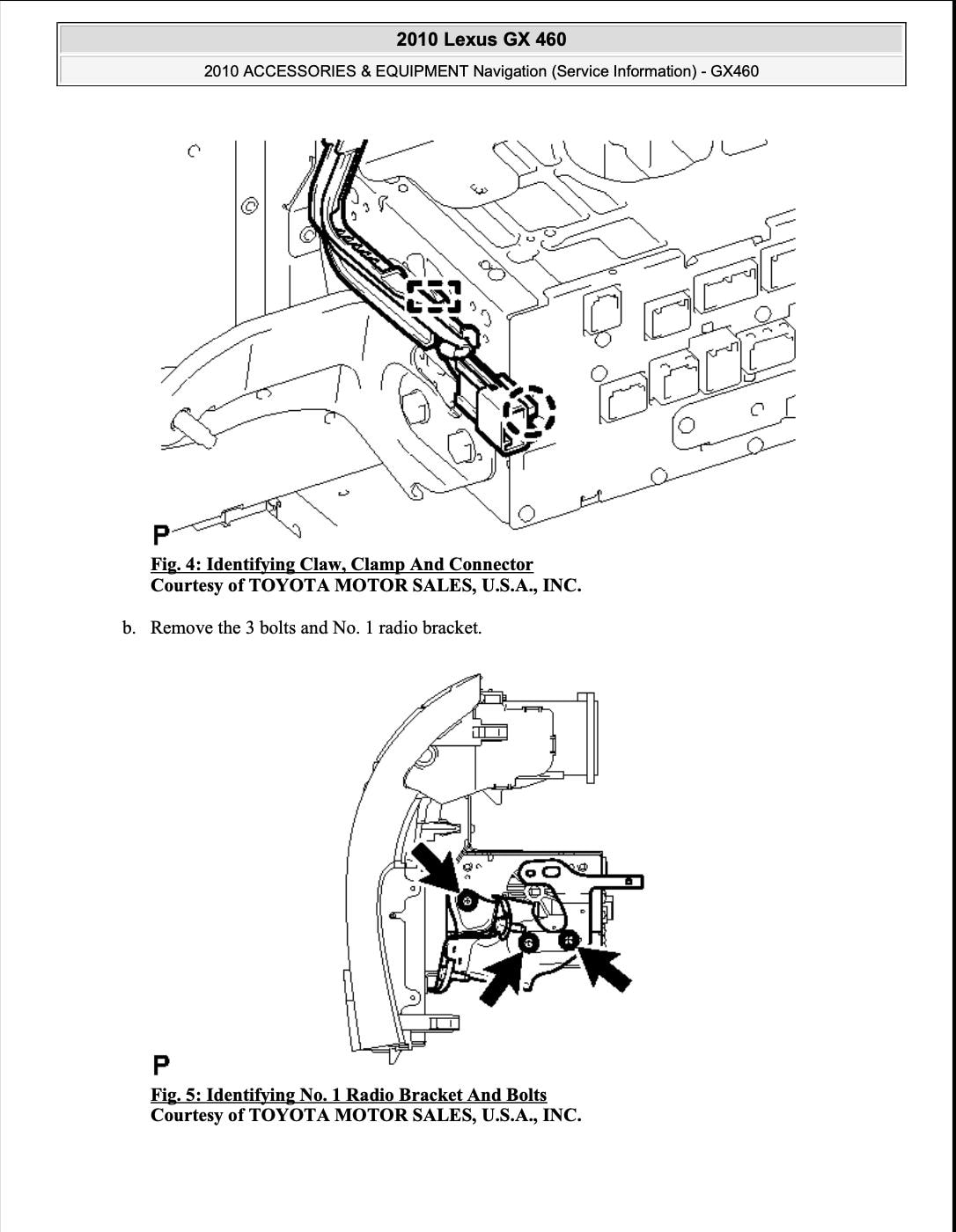 2010 Lexus GX 460

2010 ACCESSORIES & EQUIPMENT Navigation (Service Information) - GX460

P

Fig. 4: Identifying Claw, Clamp And Connector
Courtesy of TOYOTA MOTOR SALES, U.S.A., INC.

b. Remove the 3 bolts and No. 1 radio bracket.

P

Fig. 5: Identifying No. 1 Radio Bracket And Bolts
Courtesy of TOYOTA MOTOR SALES, U.S.A., INC.