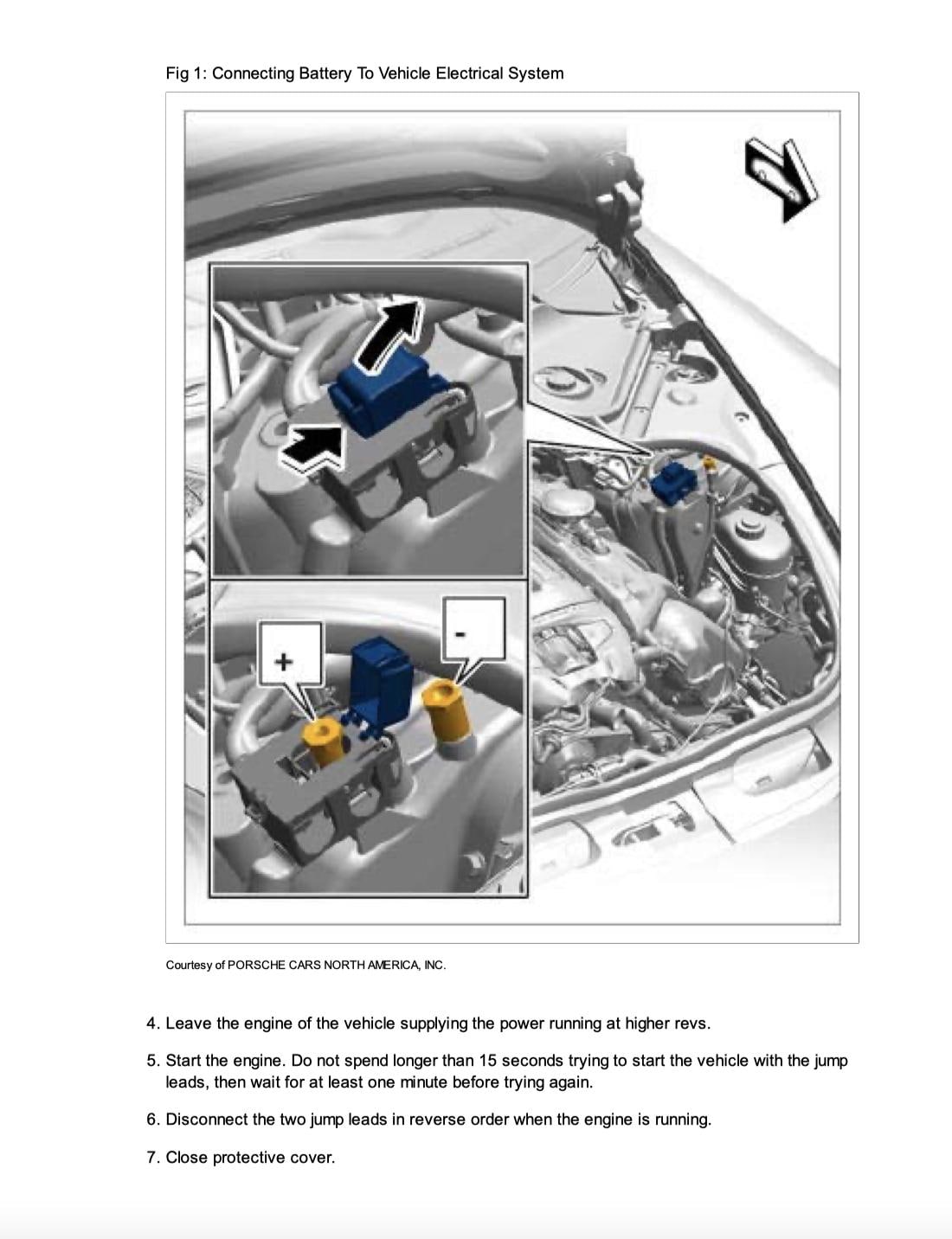 Fig 1: Connecting Battery To Vehicle Electrical System

+

-

Courtesy of PORSCHE CARS NORTH AMERICA, INC.

4. Leave the engine of the vehicle supplying the power running at higher revs.

5. Start the engine. Do not spend longer than 15 seconds trying to start the vehicle with the jump leads, then wait for at least one minute before trying again.

6. Disconnect the two jump leads in reverse order when the engine is running.

7. Close protective cover.