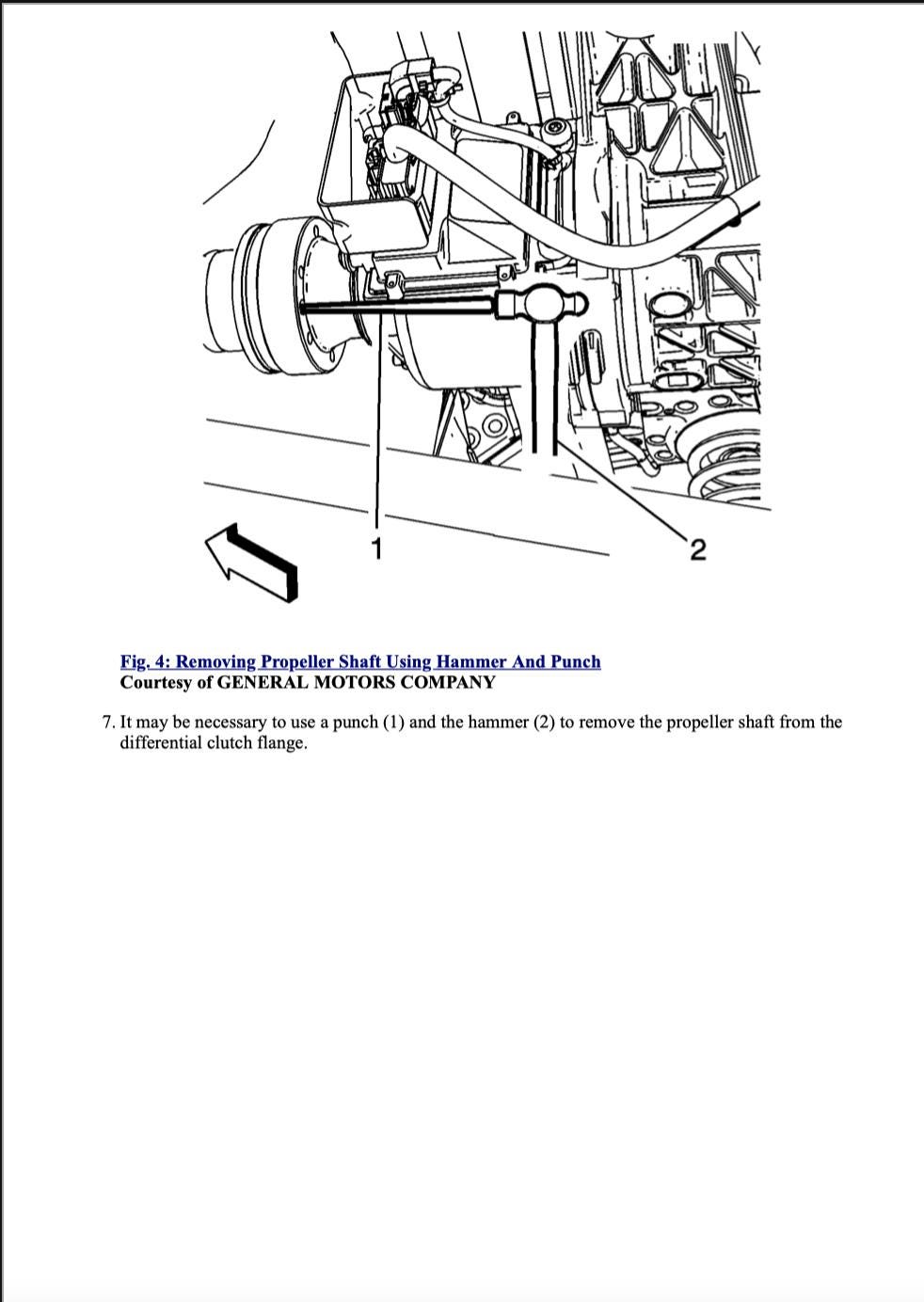 1

2

Fig. 4: Removing Propeller Shaft Using Hammer And Punch
Courtesy of GENERAL MOTORS COMPANY

7. It may be necessary to use a punch (1) and the hammer (2) to remove the propeller shaft from the differential clutch flange.