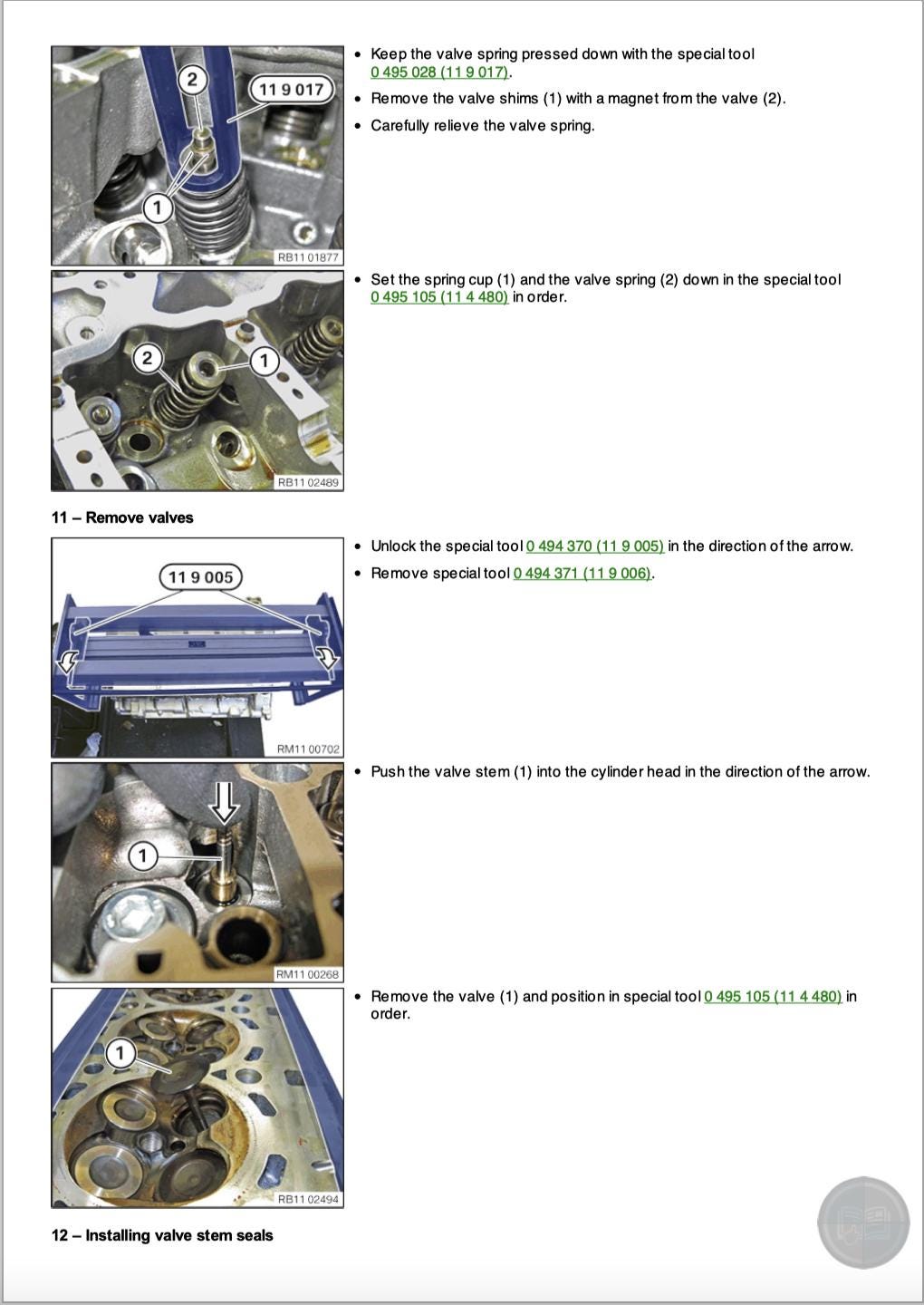 2

11 9 017

1

RB11 01877

- Keep the valve spring pressed down with the special tool 0 495 028 (11 9 017).
- Remove the valve shims (1) with a magnet from the valve (2).
- Carefully relieve the valve spring.

2

1

RB11 02489

- Set the spring cup (1) and the valve spring (2) down in the special tool 0 495 105 (11 4 480) in order.

11 – Remove valves

11 9 005

RM11 00702

- Unlock the special tool 0 494 370 (11 9 005) in the direction of the arrow.
- Remove special tool 0 494 371 (11 9 006).

1

RM11 00268

- Push the valve stem (1) into the cylinder head in the direction of the arrow.

1

RB11 02494

- Remove the valve (1) and position in special tool 0 495 105 (11 4 480) in order.

12 – Installing valve stem seals