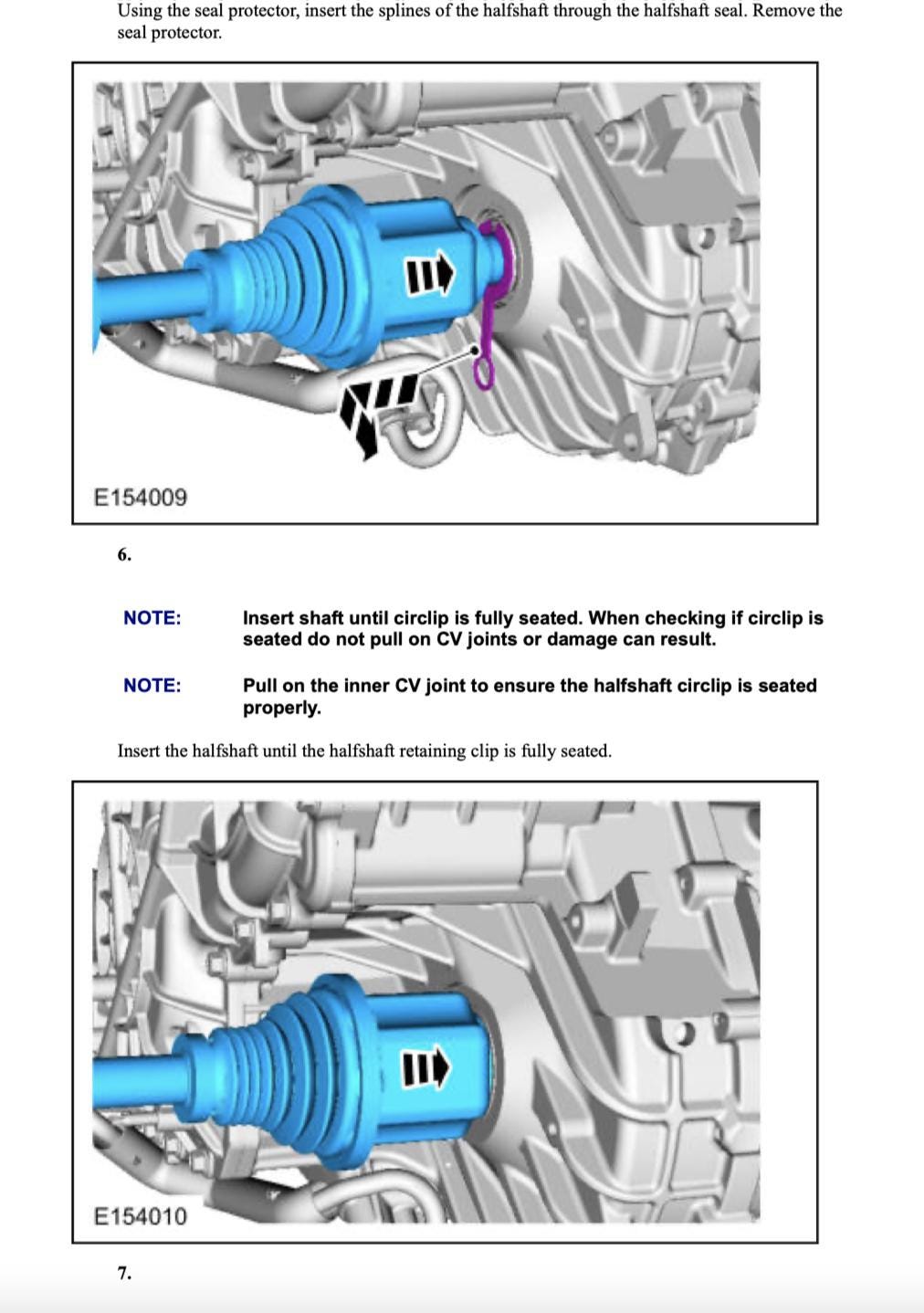 Using the seal protector, insert the splines of the halfshaft through the halfshaft seal. Remove the seal protector.

E154009

6.

NOTE: Insert shaft until circlip is fully seated. When checking if circlip is seated do not pull on CV joints or damage can result.

NOTE: Pull on the inner CV joint to ensure the halfshaft circlip is seated properly.

Insert the halfshaft until the halfshaft retaining clip is fully seated.

E154010

7.