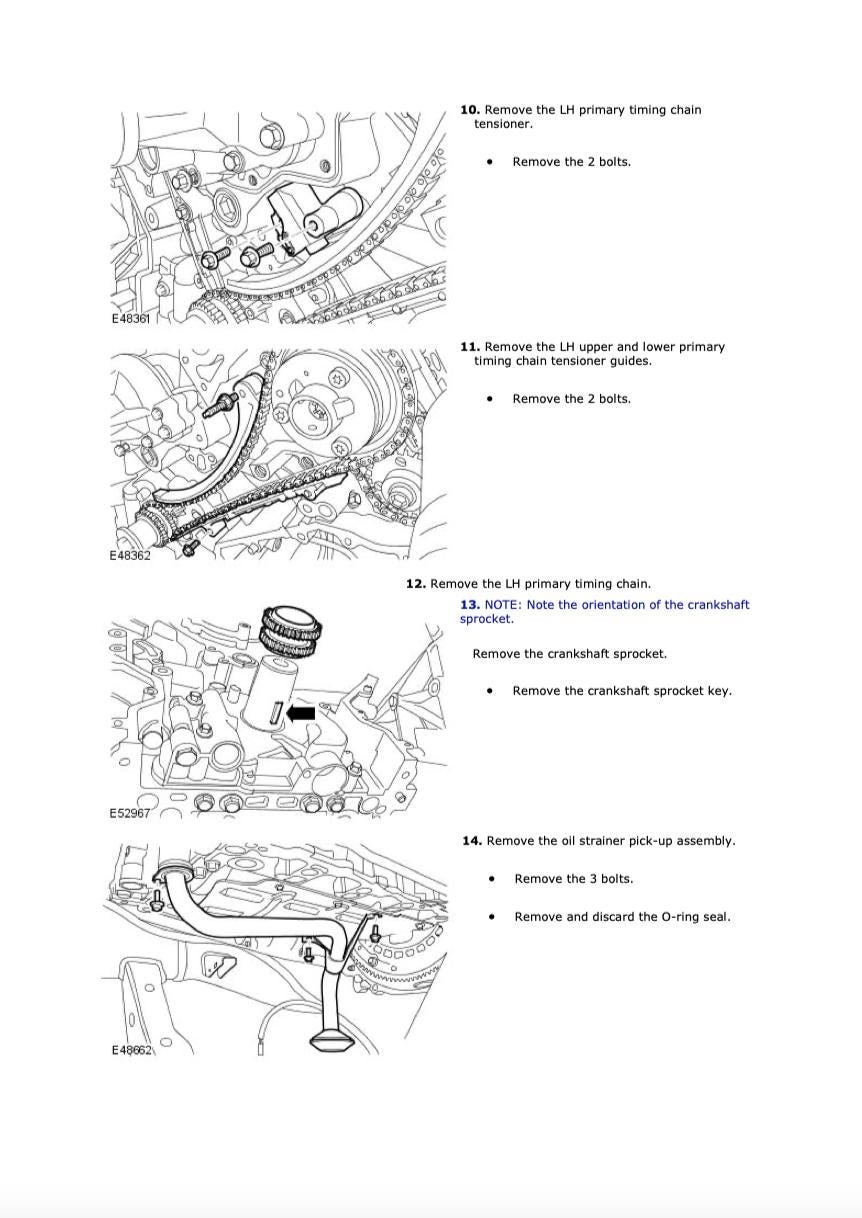 E48361

10. Remove the LH primary timing chain tensioner.

• Remove the 2 bolts.

E48362

11. Remove the LH upper and lower primary timing chain tensioner guides.

• Remove the 2 bolts.

12. Remove the LH primary timing chain.

E52967

13. NOTE: Note the orientation of the crankshaft sprocket.

Remove the crankshaft sprocket.

• Remove the crankshaft sprocket key.

E48662

14. Remove the oil strainer pick-up assembly.

• Remove the 3 bolts.

• Remove and discard the O-ring seal.