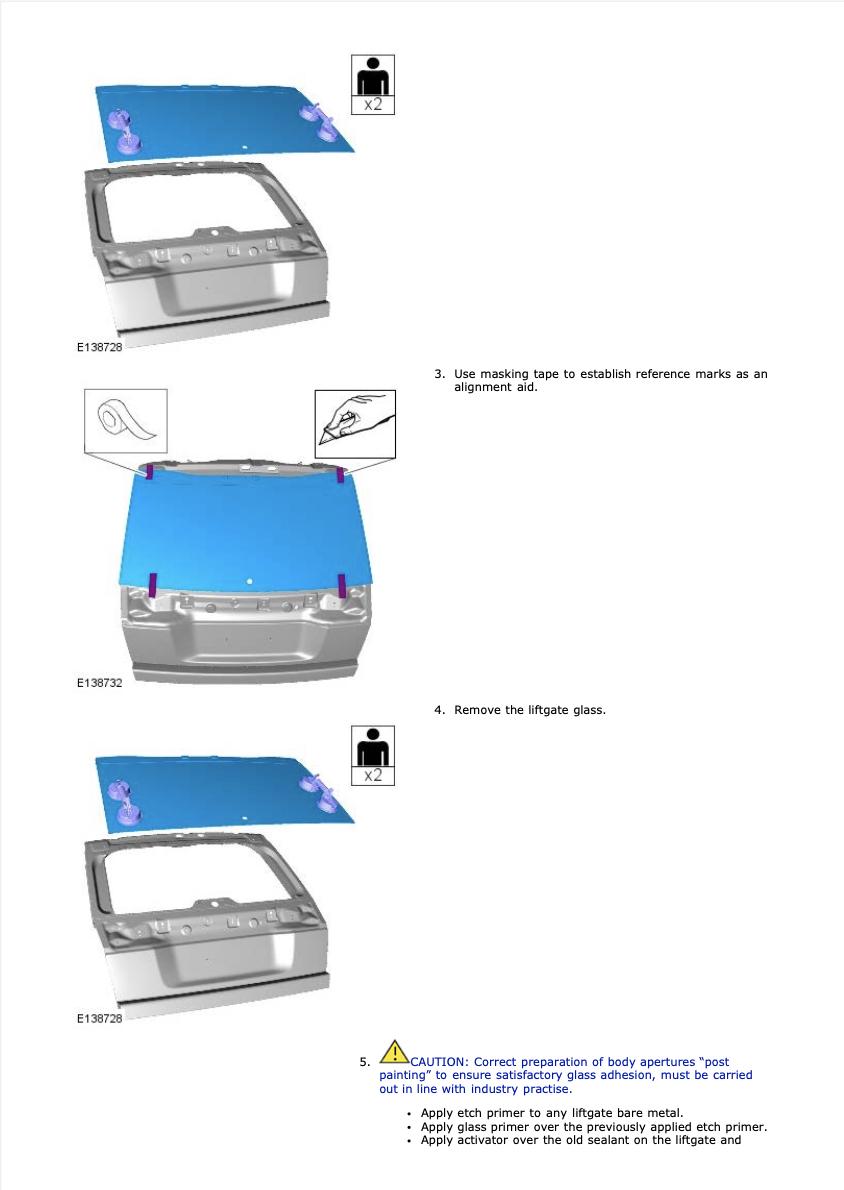 x2

E138728

3. Use masking tape to establish reference marks as an alignment aid.

E138732

4. Remove the liftgate glass.

x2

E138728

5. CAUTION: Correct preparation of body apertures “post painting” to ensure satisfactory glass adhesion, must be carried out in line with industry practise.

• Apply etch primer to any liftgate bare metal.
• Apply glass primer over the previously applied etch primer.
• Apply activator over the old sealant on the liftgate and