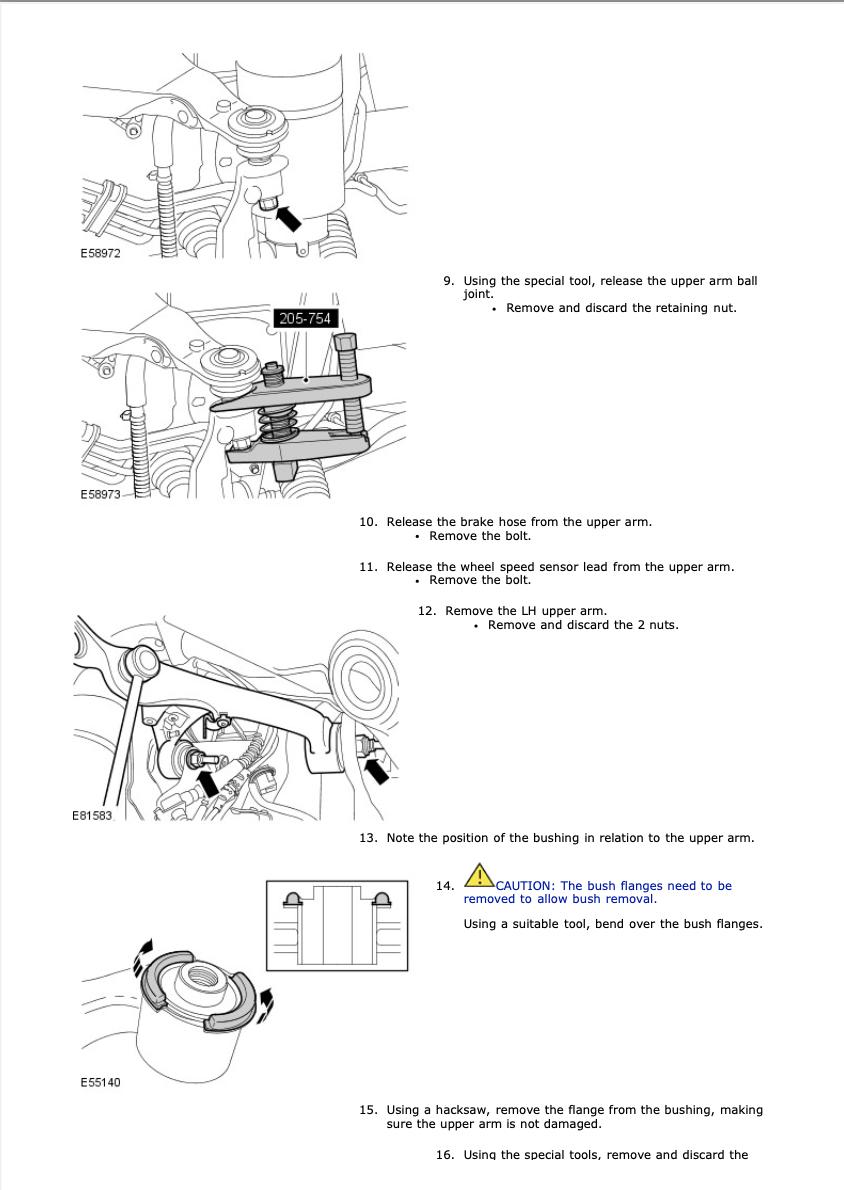 E58972

9. Using the special tool, release the upper arm ball joint.
• Remove and discard the retaining nut.

205-754

E58973

10. Release the brake hose from the upper arm.
• Remove the bolt.

11. Release the wheel speed sensor lead from the upper arm.
• Remove the bolt.

12. Remove the LH upper arm.
• Remove and discard the 2 nuts.

E81583

13. Note the position of the bushing in relation to the upper arm.

14. CAUTION: The bush flanges need to be removed to allow bush removal.

Using a suitable tool, bend over the bush flanges.

E55140

15. Using a hacksaw, remove the flange from the bushing, making sure the upper arm is not damaged.

16. Using the special tools, remove and discard the