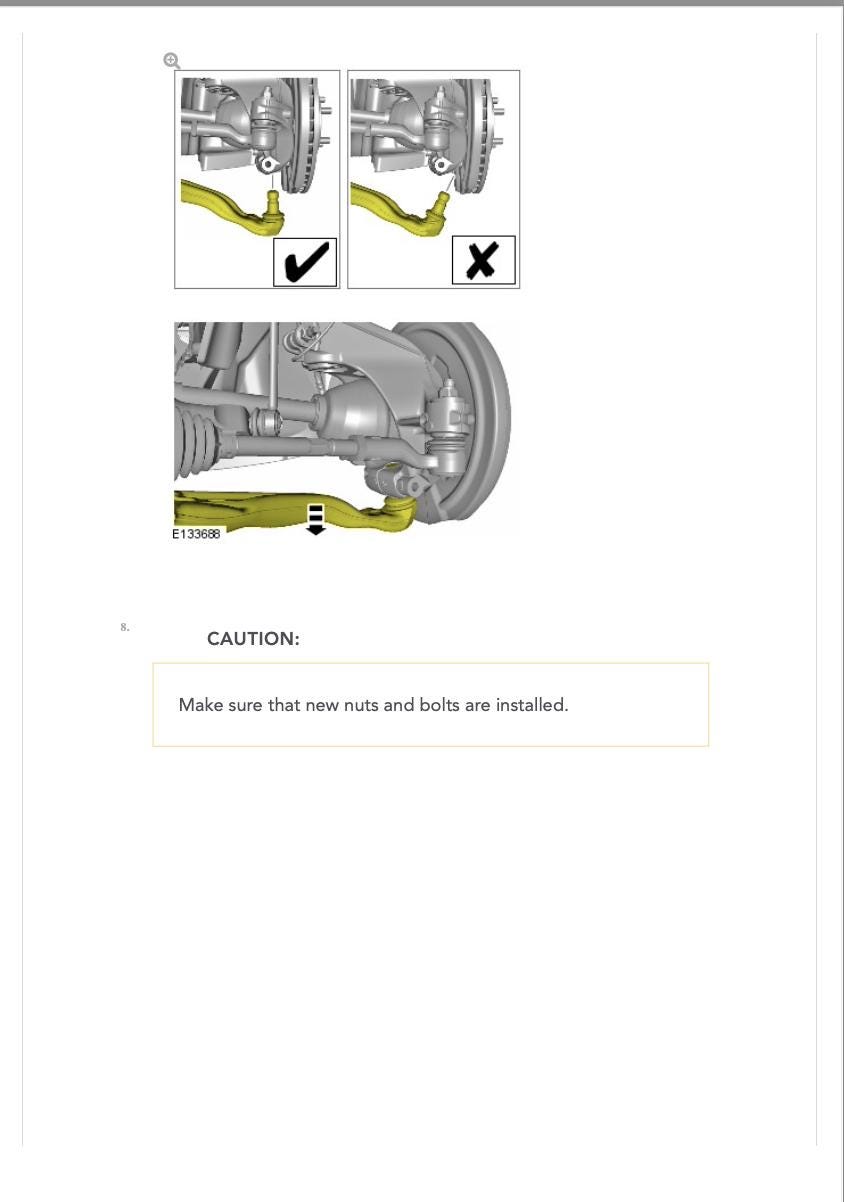 E133688

8.

CAUTION:

Make sure that new nuts and bolts are installed.