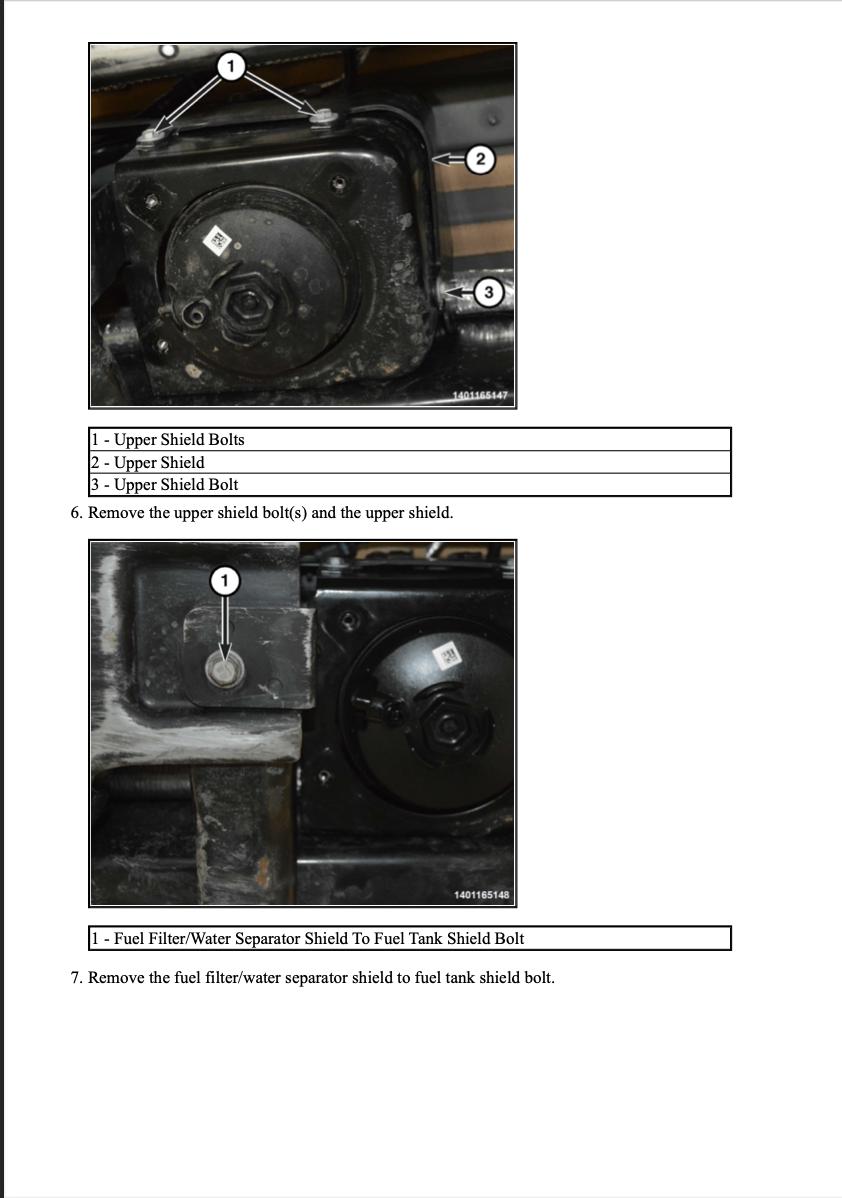 1

2

3

1401165147

| 1 - Upper Shield Bolts |
|---|
| 2 - Upper Shield |
| 3 - Upper Shield Bolt |

6. Remove the upper shield bolt(s) and the upper shield.

1

1401165148

| 1 - Fuel Filter/Water Separator Shield To Fuel Tank Shield Bolt |
|---|

7. Remove the fuel filter/water separator shield to fuel tank shield bolt.