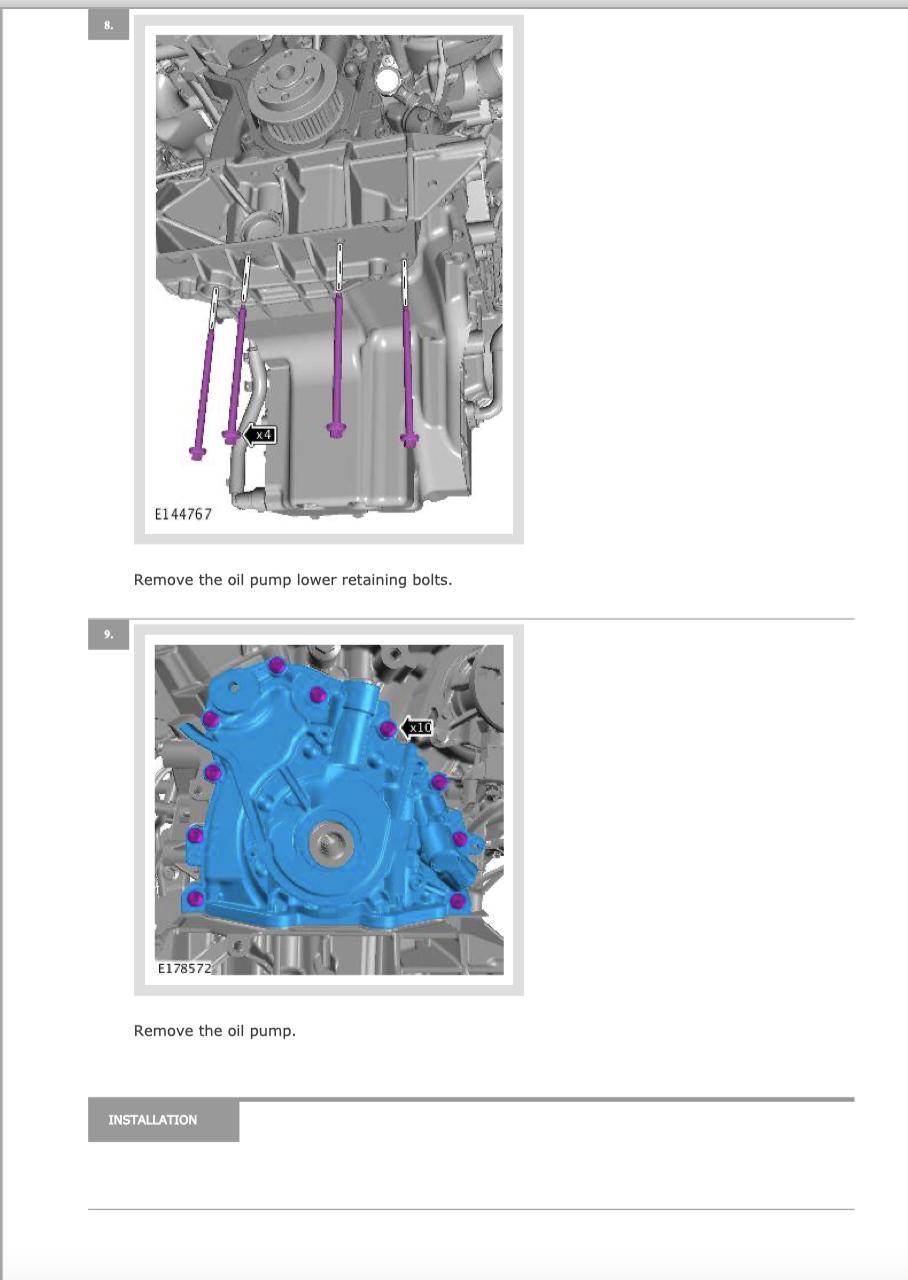 8.

x4

E144767

Remove the oil pump lower retaining bolts.

9.

x10

E178572

Remove the oil pump.

INSTALLATION