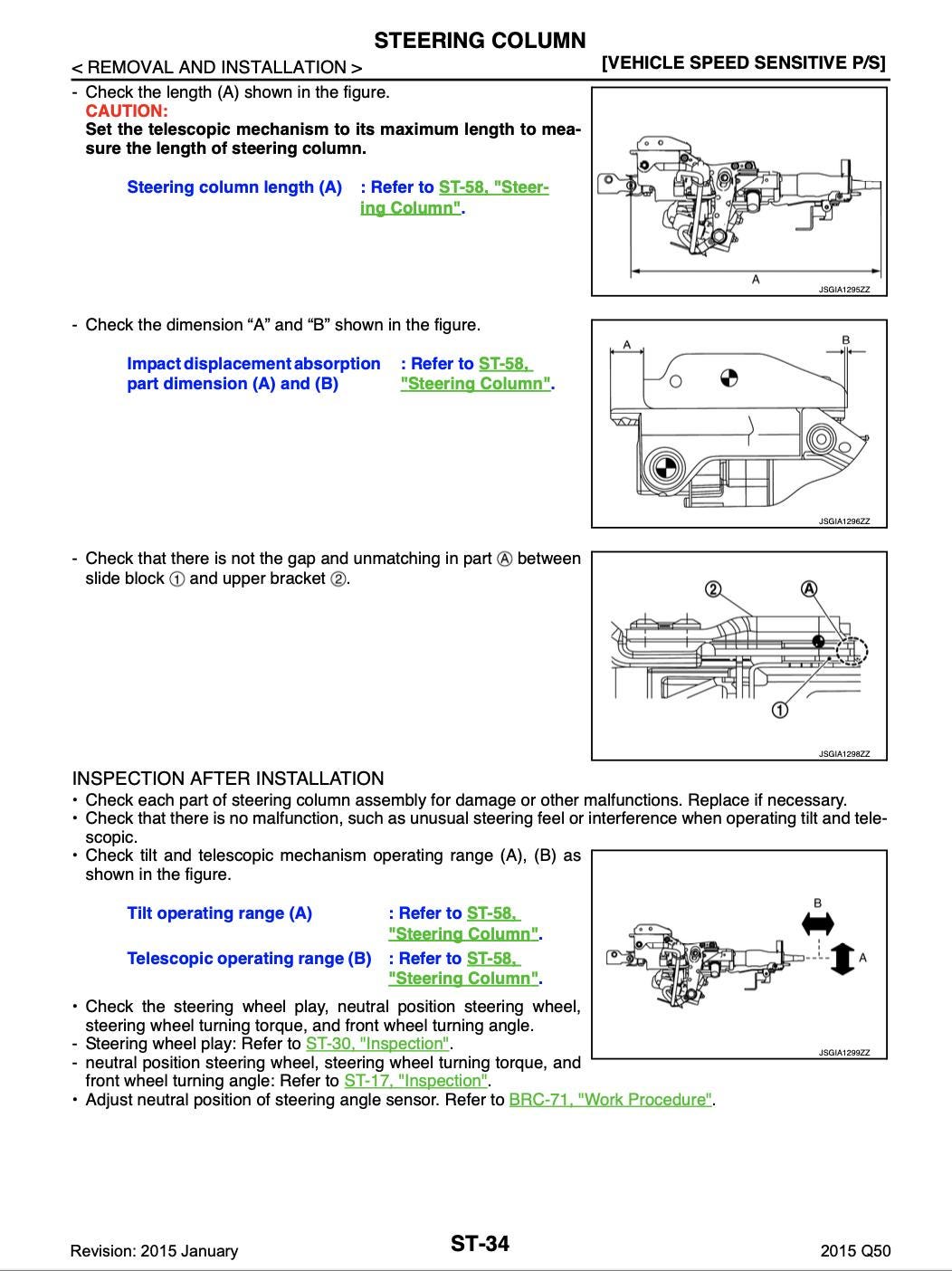 STEERING COLUMN

< REMOVAL AND INSTALLATION >

[VEHICLE SPEED SENSITIVE P/S]

- Check the length (A) shown in the figure.
CAUTION:
Set the telescopic mechanism to its maximum length to measure the length of steering column.

Steering column length (A) : Refer to ST-58, "Steering Column".

A

JSGIA1295ZZ

- Check the dimension “A” and “B” shown in the figure.

Impact displacement absorption part dimension (A) and (B) : Refer to ST-58, "Steering Column".

A

B

JSGIA1296ZZ

- Check that there is not the gap and unmatching in part Ⓐ between slide block ① and upper bracket ②.

②

Ⓐ

①

JSGIA1298ZZ

INSPECTION AFTER INSTALLATION
• Check each part of steering column assembly for damage or other malfunctions. Replace if necessary.
• Check that there is no malfunction, such as unusual steering feel or interference when operating tilt and telescopic.
• Check tilt and telescopic mechanism operating range (A), (B) as shown in the figure.

Tilt operating range (A) : Refer to ST-58, "Steering Column".
Telescopic operating range (B) : Refer to ST-58, "Steering Column".

B

A

JSGIA1299ZZ

• Check the steering wheel play, neutral position steering wheel, steering wheel turning torque, and front wheel turning angle.
- Steering wheel play: Refer to ST-30, "Inspection".
- neutral position steering wheel, steering wheel turning torque, and front wheel turning angle: Refer to ST-17, "Inspection".
• Adjust neutral position of steering angle sensor. Refer to BRC-71, "Work Procedure".

Revision: 2015 January

ST-34

2015 Q50