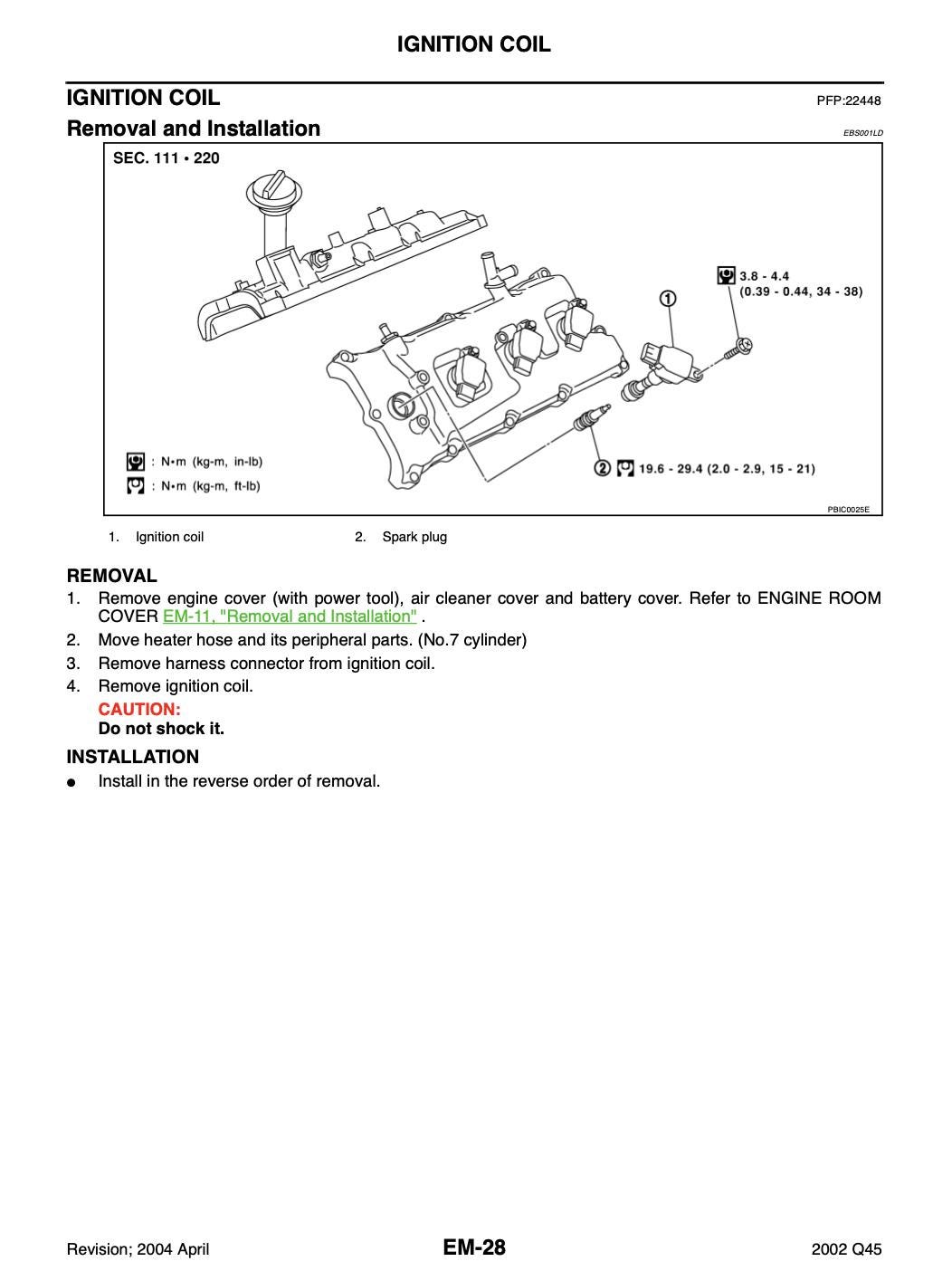 IGNITION COIL

IGNITION COIL

PFP:22448

Removal and Installation

EBS001LD

SEC. 111 • 220

3.8 - 4.4 (0.39 - 0.44, 34 - 38)

1

2

19.6 - 29.4 (2.0 - 2.9, 15 - 21)

: N•m (kg-m, in-lb)

: N•m (kg-m, ft-lb)

PBIC0025E

1. Ignition coil
2. Spark plug

REMOVAL

1. Remove engine cover (with power tool), air cleaner cover and battery cover. Refer to ENGINE ROOM COVER EM-11, "Removal and Installation" .
2. Move heater hose and its peripheral parts. (No.7 cylinder)
3. Remove harness connector from ignition coil.
4. Remove ignition coil.

CAUTION:
Do not shock it.

INSTALLATION

● Install in the reverse order of removal.

Revision; 2004 April

EM-28

2002 Q45