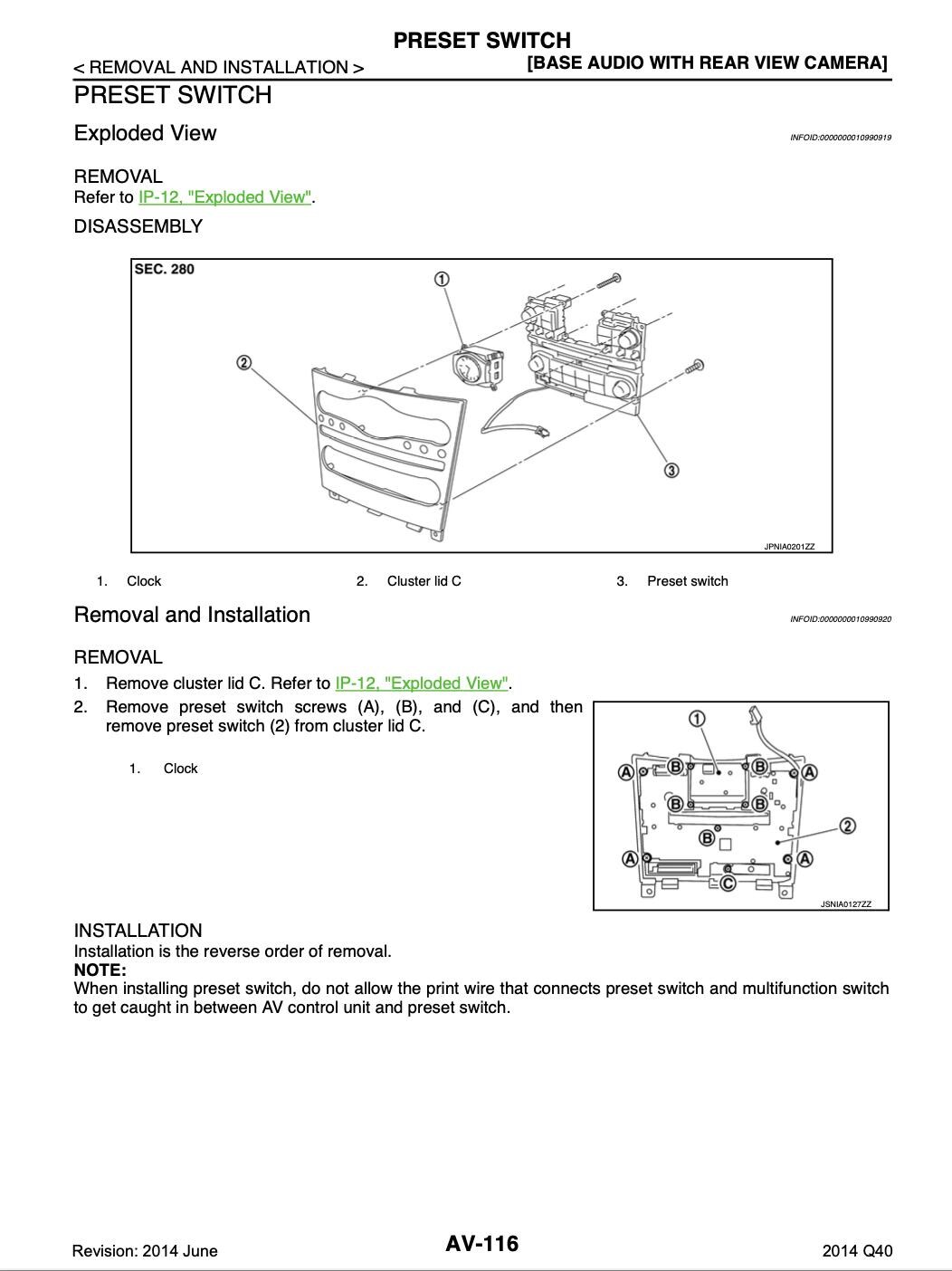 PRESET SWITCH

< REMOVAL AND INSTALLATION >

[BASE AUDIO WITH REAR VIEW CAMERA]

PRESET SWITCH

Exploded View

INFOID:0000000010990919

REMOVAL

Refer to IP-12, "Exploded View".

DISASSEMBLY

SEC. 280

①

②

③

JPNIA0201ZZ

1. Clock
2. Cluster lid C
3. Preset switch

Removal and Installation

INFOID:0000000010990920

REMOVAL

1. Remove cluster lid C. Refer to IP-12, "Exploded View".
2. Remove preset switch screws (A), (B), and (C), and then remove preset switch (2) from cluster lid C.

1. Clock

①

Ⓐ Ⓑ Ⓑ Ⓐ

Ⓑ Ⓑ

②

Ⓑ

Ⓐ Ⓐ

Ⓒ

JSNIA0127ZZ

INSTALLATION

Installation is the reverse order of removal.

NOTE:

When installing preset switch, do not allow the print wire that connects preset switch and multifunction switch to get caught in between AV control unit and preset switch.

Revision: 2014 June

AV-116

2014 Q40