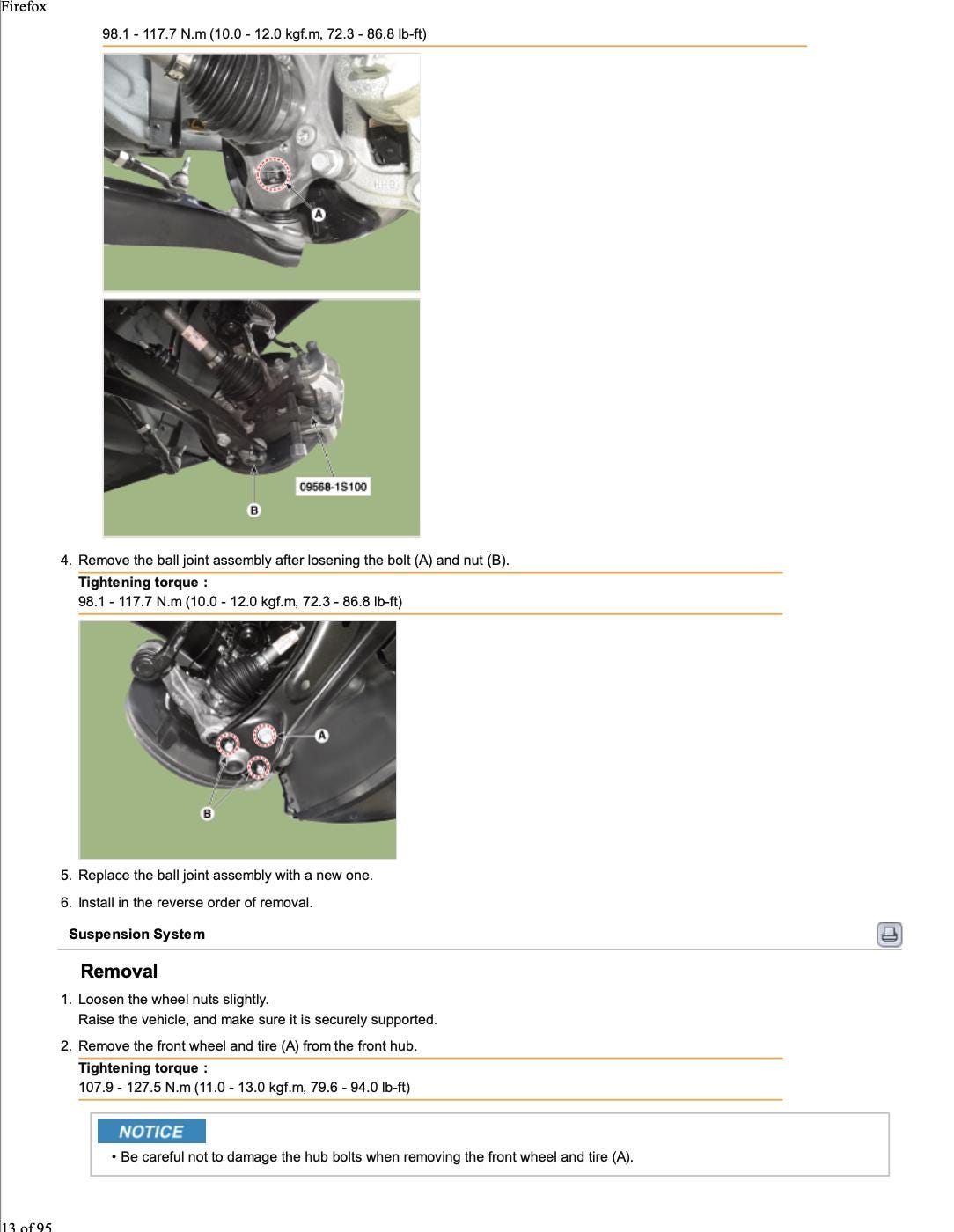 Firefox

98.1 - 117.7 N.m (10.0 - 12.0 kgf.m, 72.3 - 86.8 lb-ft)

A

09568-1S100

B

4. Remove the ball joint assembly after losening the bolt (A) and nut (B).

Tightening torque :
98.1 - 117.7 N.m (10.0 - 12.0 kgf.m, 72.3 - 86.8 lb-ft)

A

B

5. Replace the ball joint assembly with a new one.

6. Install in the reverse order of removal.

Suspension System

Removal

1. Loosen the wheel nuts slightly.
Raise the vehicle, and make sure it is securely supported.

2. Remove the front wheel and tire (A) from the front hub.

Tightening torque :
107.9 - 127.5 N.m (11.0 - 13.0 kgf.m, 79.6 - 94.0 lb-ft)

NOTICE

• Be careful not to damage the hub bolts when removing the front wheel and tire (A).

13 of 95