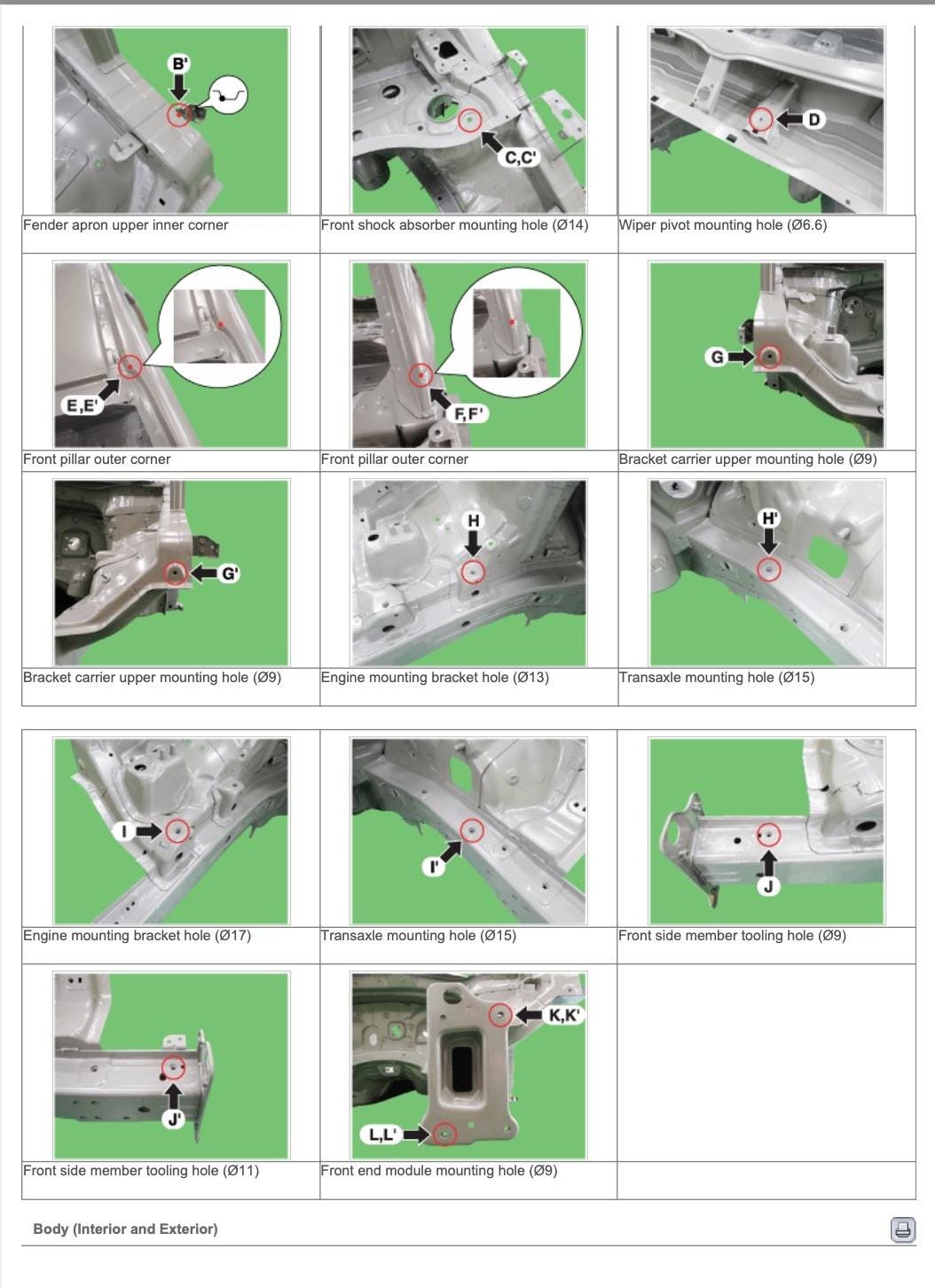 | B' | C,C' | D |
|---|---|---|
| Fender apron upper inner corner | Front shock absorber mounting hole (Ø14) | Wiper pivot mounting hole (Ø6.6) |
| E,E' | F,F' | G |
| Front pillar outer corner | Front pillar outer corner | Bracket carrier upper mounting hole (Ø9) |
| G' | H | H' |
| Bracket carrier upper mounting hole (Ø9) | Engine mounting bracket hole (Ø13) | Transaxle mounting hole (Ø15) |

| I | I' | J |
|---|---|---|
| Engine mounting bracket hole (Ø17) | Transaxle mounting hole (Ø15) | Front side member tooling hole (Ø9) |
| J' | K,K' L,L' | |
| Front side member tooling hole (Ø11) | Front end module mounting hole (Ø9) | |

Body (Interior and Exterior)