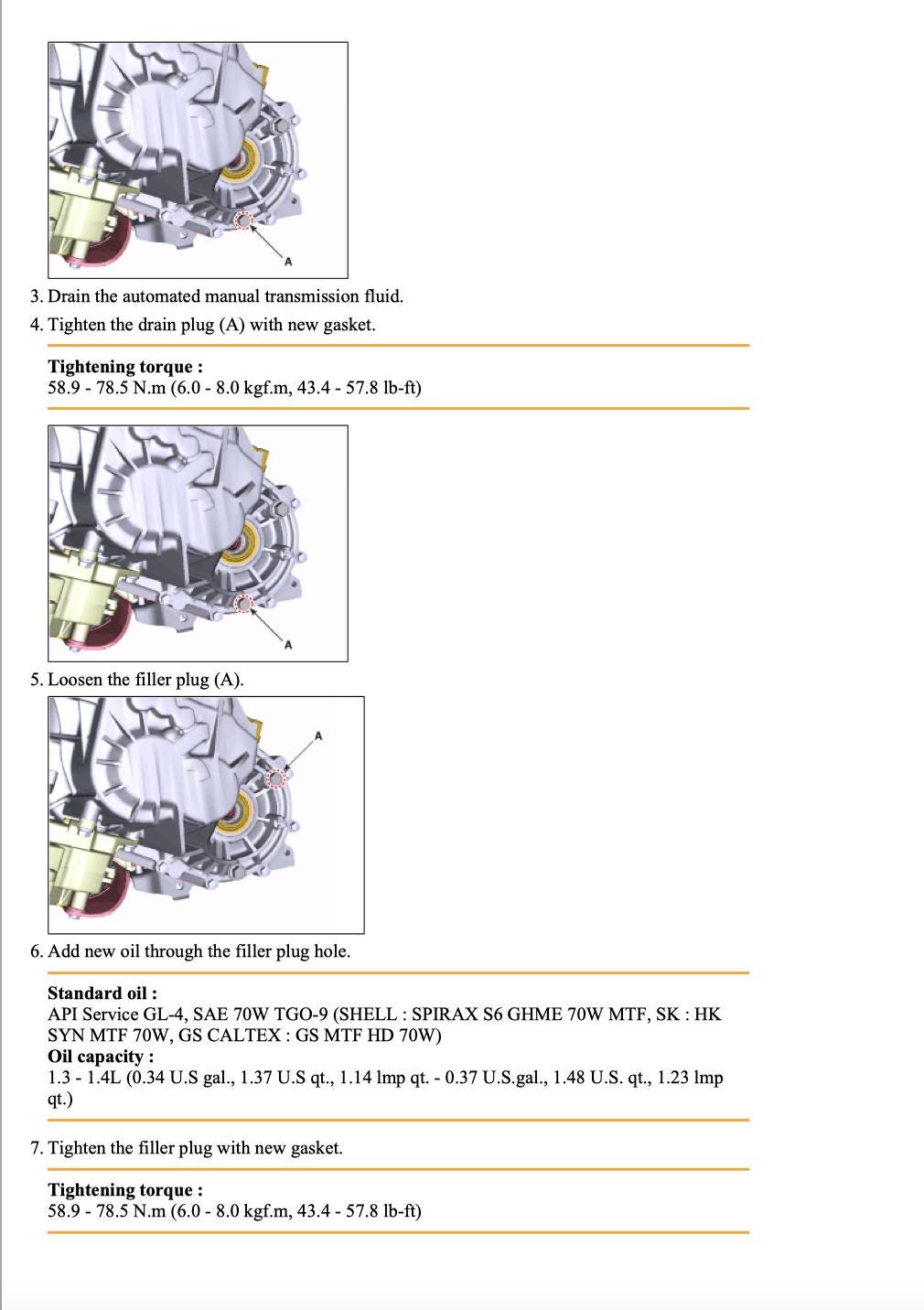 A

3. Drain the automated manual transmission fluid.

4. Tighten the drain plug (A) with new gasket.

**Tightening torque :**
58.9 - 78.5 N.m (6.0 - 8.0 kgf.m, 43.4 - 57.8 lb-ft)

A

5. Loosen the filler plug (A).

A

6. Add new oil through the filler plug hole.

**Standard oil :**
API Service GL-4, SAE 70W TGO-9 (SHELL : SPIRAX S6 GHME 70W MTF, SK : HK SYN MTF 70W, GS CALTEX : GS MTF HD 70W)
**Oil capacity :**
1.3 - 1.4L (0.34 U.S gal., 1.37 U.S qt., 1.14 lmp qt. - 0.37 U.S.gal., 1.48 U.S. qt., 1.23 lmp qt.)

7. Tighten the filler plug with new gasket.

**Tightening torque :**
58.9 - 78.5 N.m (6.0 - 8.0 kgf.m, 43.4 - 57.8 lb-ft)