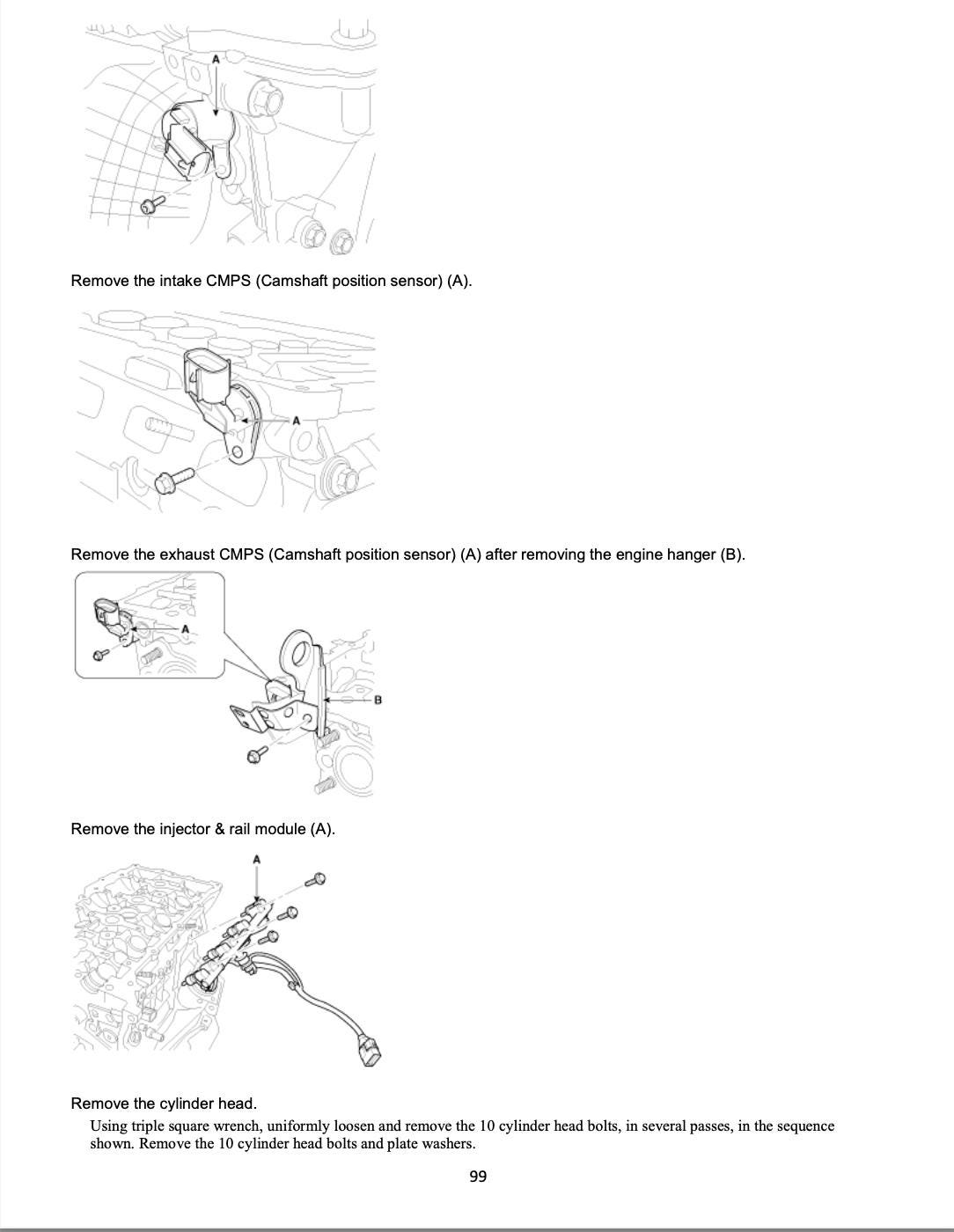 A

Remove the intake CMPS (Camshaft position sensor) (A).

A

Remove the exhaust CMPS (Camshaft position sensor) (A) after removing the engine hanger (B).

A

B

Remove the injector & rail module (A).

A

Remove the cylinder head.

Using triple square wrench, uniformly loosen and remove the 10 cylinder head bolts, in several passes, in the sequence shown. Remove the 10 cylinder head bolts and plate washers.

99