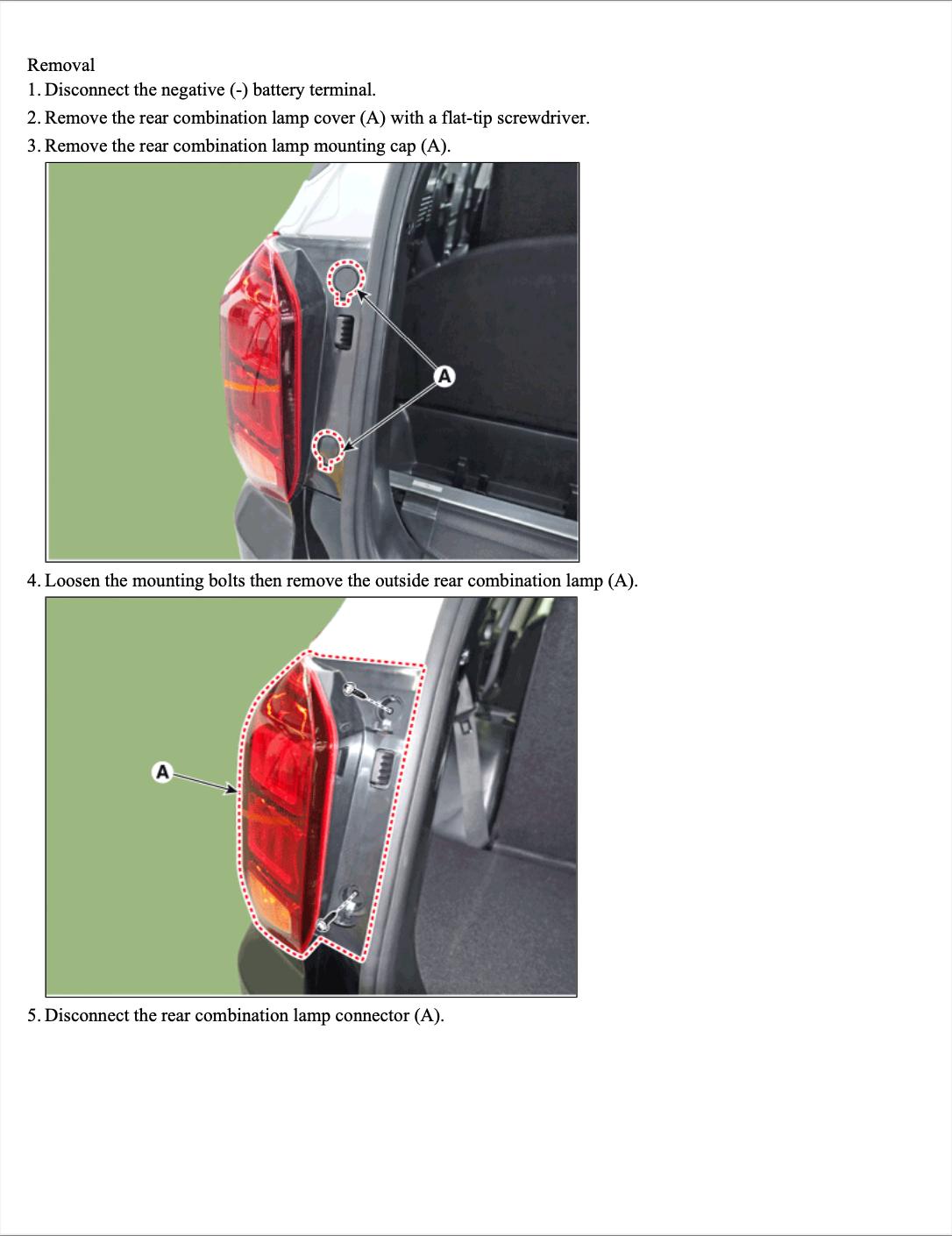 Removal
1. Disconnect the negative (-) battery terminal.
2. Remove the rear combination lamp cover (A) with a flat-tip screwdriver.
3. Remove the rear combination lamp mounting cap (A).

A

4. Loosen the mounting bolts then remove the outside rear combination lamp (A).

A

5. Disconnect the rear combination lamp connector (A).