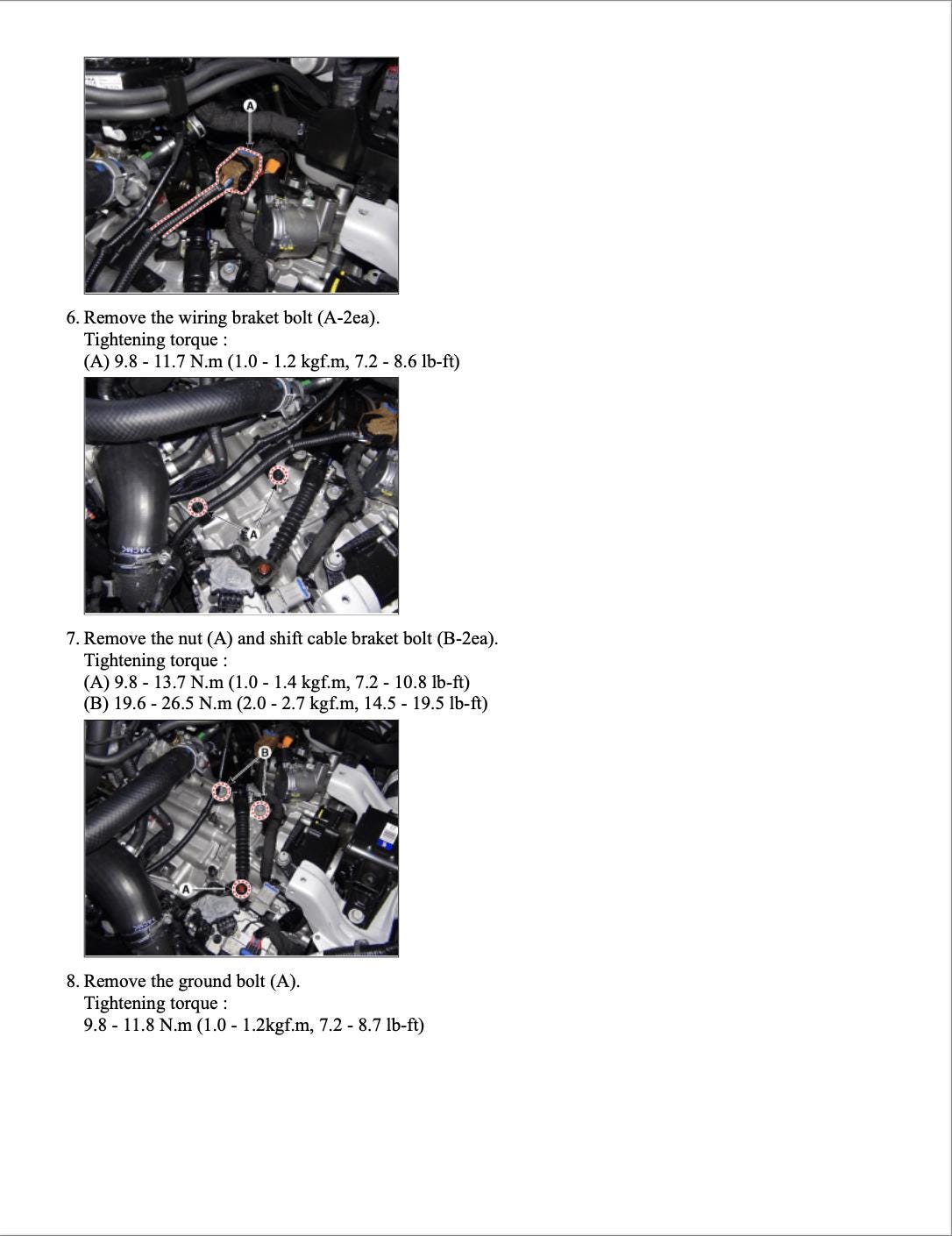 A

6. Remove the wiring braket bolt (A-2ea).
Tightening torque :
(A) 9.8 - 11.7 N.m (1.0 - 1.2 kgf.m, 7.2 - 8.6 lb-ft)

A

7. Remove the nut (A) and shift cable braket bolt (B-2ea).
Tightening torque :
(A) 9.8 - 13.7 N.m (1.0 - 1.4 kgf.m, 7.2 - 10.8 lb-ft)
(B) 19.6 - 26.5 N.m (2.0 - 2.7 kgf.m, 14.5 - 19.5 lb-ft)

B

A

8. Remove the ground bolt (A).
Tightening torque :
9.8 - 11.8 N.m (1.0 - 1.2kgf.m, 7.2 - 8.7 lb-ft)