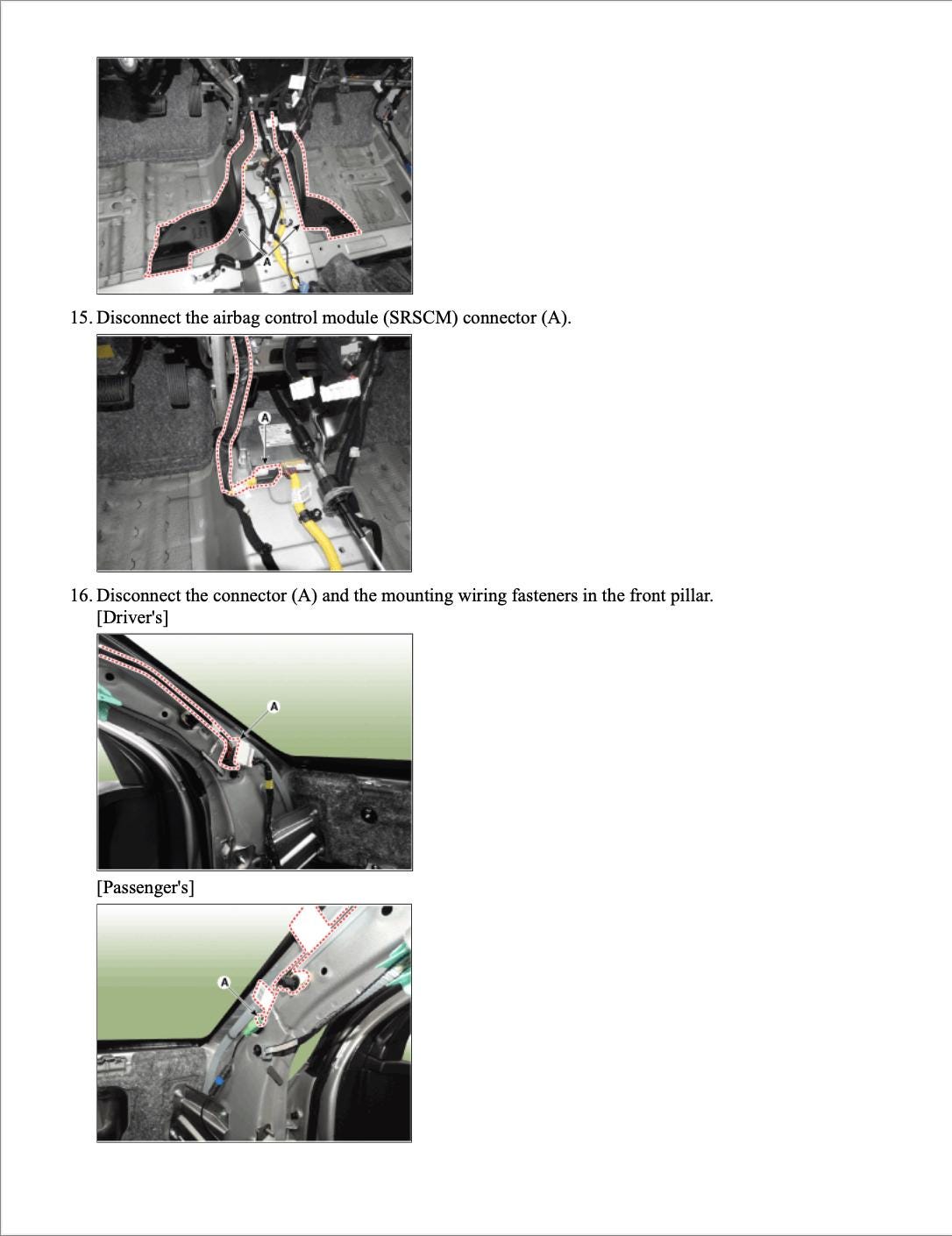 A

15. Disconnect the airbag control module (SRSCM) connector (A).

A

16. Disconnect the connector (A) and the mounting wiring fasteners in the front pillar.
[Driver's]

A

[Passenger's]

A