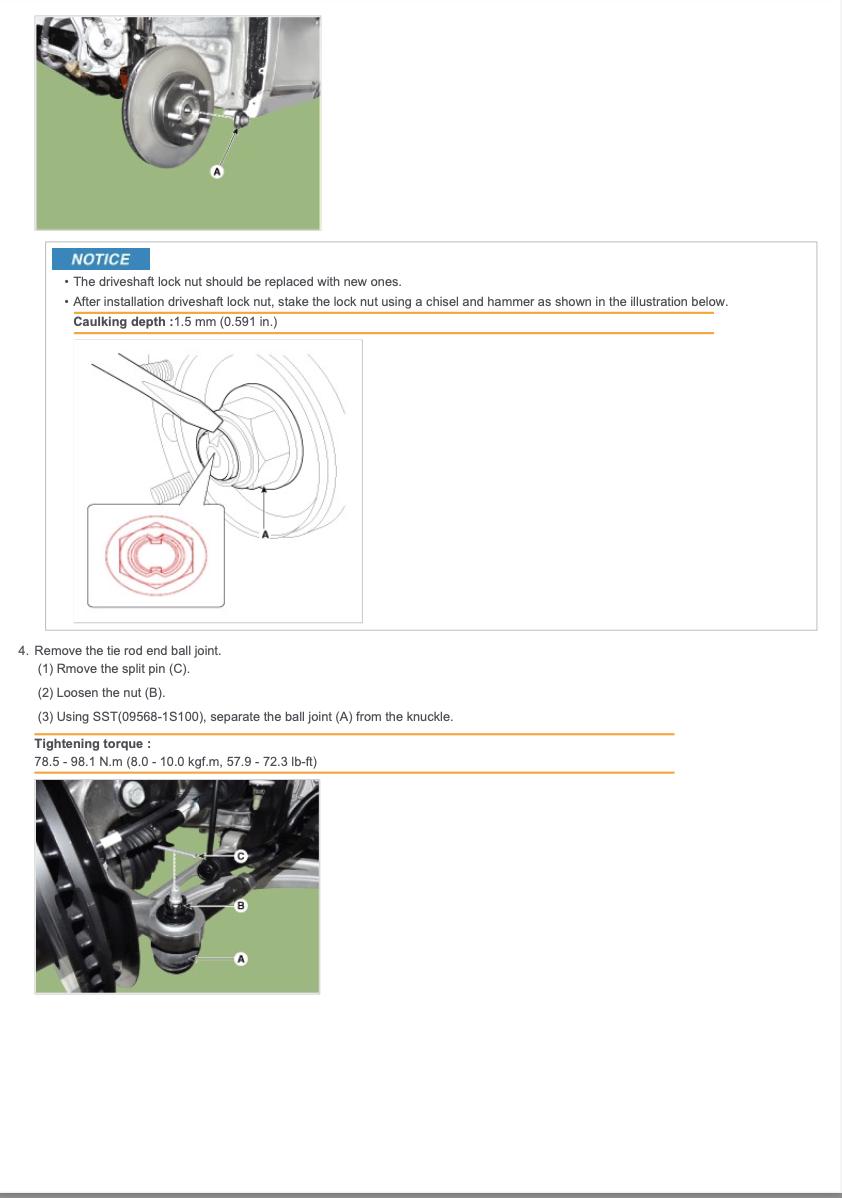 A

NOTICE

• The driveshaft lock nut should be replaced with new ones.
• After installation driveshaft lock nut, stake the lock nut using a chisel and hammer as shown in the illustration below.

Caulking depth :1.5 mm (0.591 in.)

A

4. Remove the tie rod end ball joint.
(1) Rmove the split pin (C).
(2) Loosen the nut (B).
(3) Using SST(09568-1S100), separate the ball joint (A) from the knuckle.

Tightening torque :
78.5 - 98.1 N.m (8.0 - 10.0 kgf.m, 57.9 - 72.3 lb-ft)

C
B
A