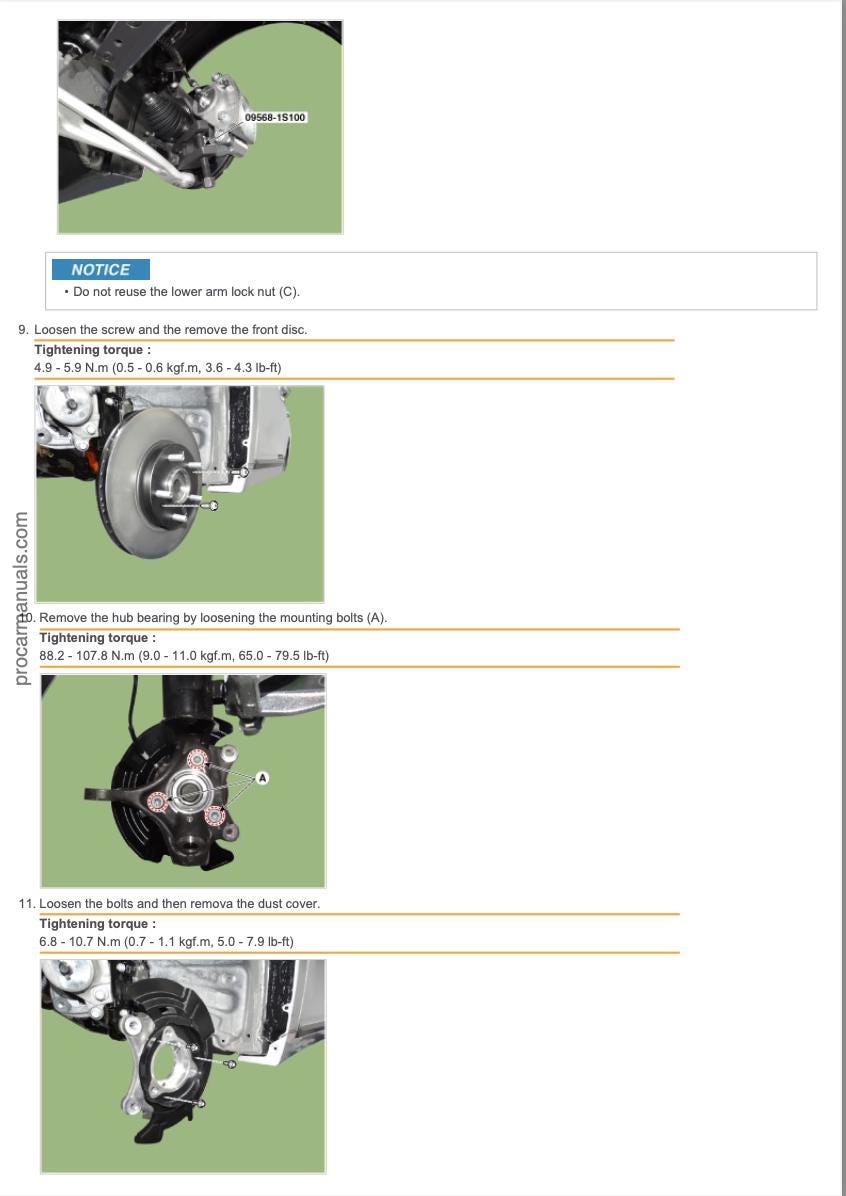 09568-1S100

NOTICE

• Do not reuse the lower arm lock nut (C).

9. Loosen the screw and the remove the front disc.

Tightening torque :
4.9 - 5.9 N.m (0.5 - 0.6 kgf.m, 3.6 - 4.3 lb-ft)

procarmanuals.com

10. Remove the hub bearing by loosening the mounting bolts (A).

Tightening torque :
88.2 - 107.8 N.m (9.0 - 11.0 kgf.m, 65.0 - 79.5 lb-ft)

A

11. Loosen the bolts and then remova the dust cover.

Tightening torque :
6.8 - 10.7 N.m (0.7 - 1.1 kgf.m, 5.0 - 7.9 lb-ft)