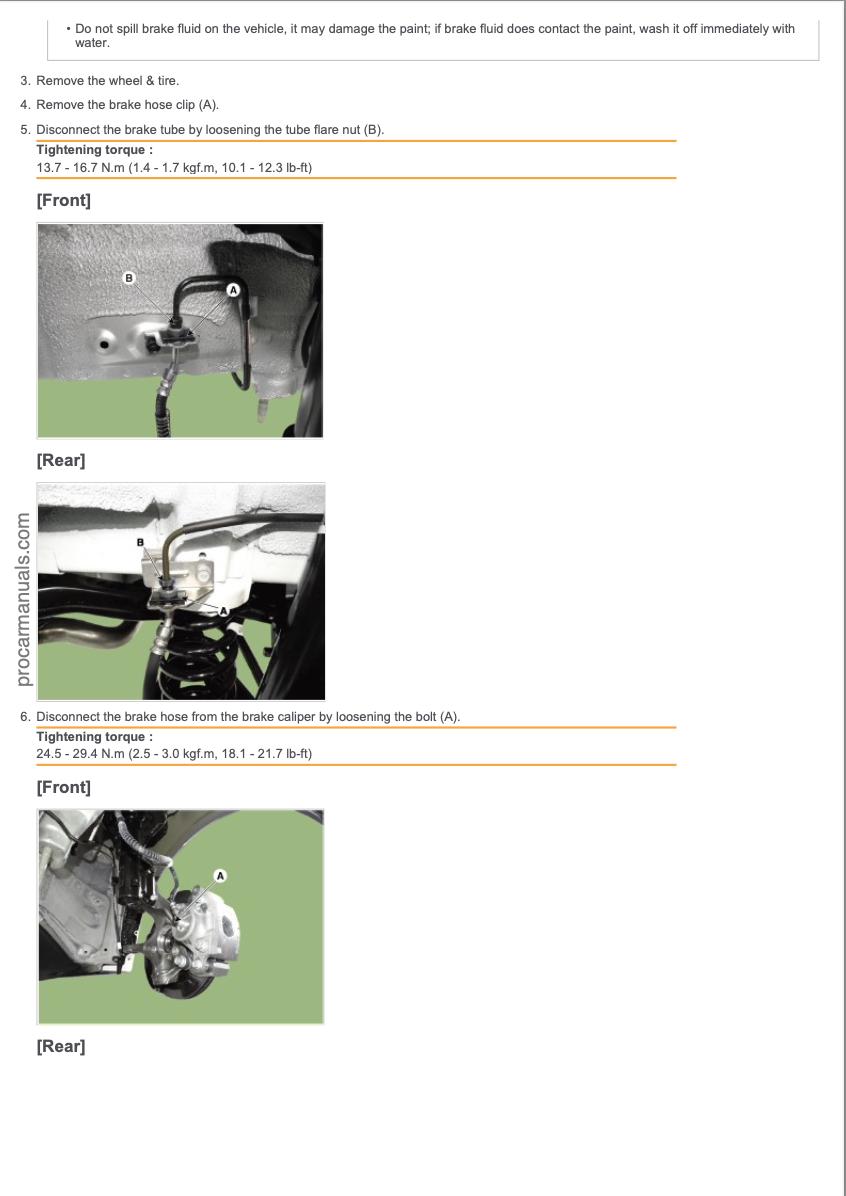 • Do not spill brake fluid on the vehicle, it may damage the paint; if brake fluid does contact the paint, wash it off immediately with water.

3. Remove the wheel & tire.

4. Remove the brake hose clip (A).

5. Disconnect the brake tube by loosening the tube flare nut (B).

Tightening torque :
13.7 - 16.7 N.m (1.4 - 1.7 kgf.m, 10.1 - 12.3 lb-ft)

[Front]

B
A

[Rear]

B
A

procarmanuals.com

6. Disconnect the brake hose from the brake caliper by loosening the bolt (A).

Tightening torque :
24.5 - 29.4 N.m (2.5 - 3.0 kgf.m, 18.1 - 21.7 lb-ft)

[Front]

A

[Rear]