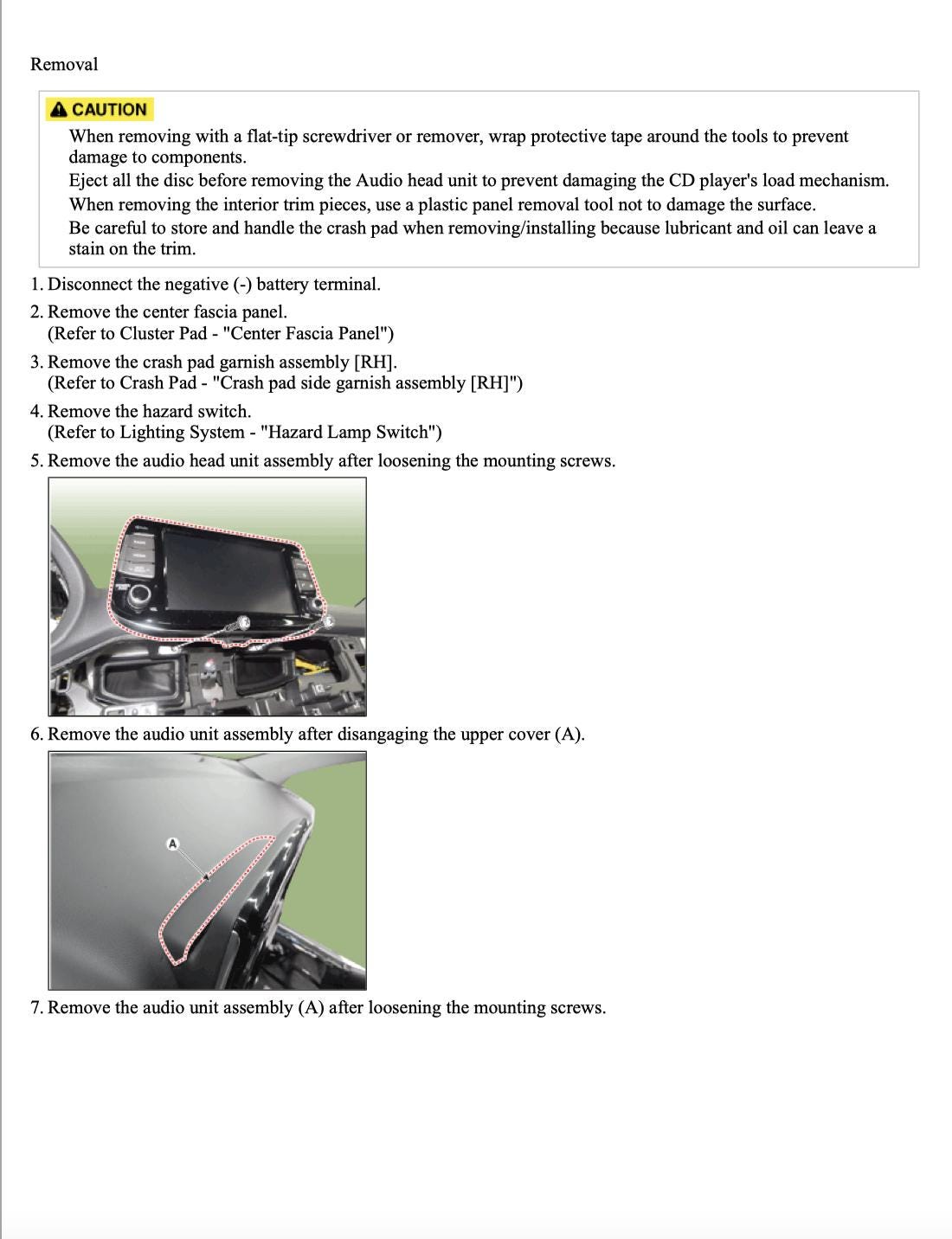 Removal

CAUTION

When removing with a flat-tip screwdriver or remover, wrap protective tape around the tools to prevent damage to components.
Eject all the disc before removing the Audio head unit to prevent damaging the CD player's load mechanism.
When removing the interior trim pieces, use a plastic panel removal tool not to damage the surface.
Be careful to store and handle the crash pad when removing/installing because lubricant and oil can leave a stain on the trim.

1. Disconnect the negative (-) battery terminal.
2. Remove the center fascia panel.
(Refer to Cluster Pad - "Center Fascia Panel")
3. Remove the crash pad garnish assembly [RH].
(Refer to Crash Pad - "Crash pad side garnish assembly [RH]")
4. Remove the hazard switch.
(Refer to Lighting System - "Hazard Lamp Switch")
5. Remove the audio head unit assembly after loosening the mounting screws.

6. Remove the audio unit assembly after disangaging the upper cover (A).

A

7. Remove the audio unit assembly (A) after loosening the mounting screws.