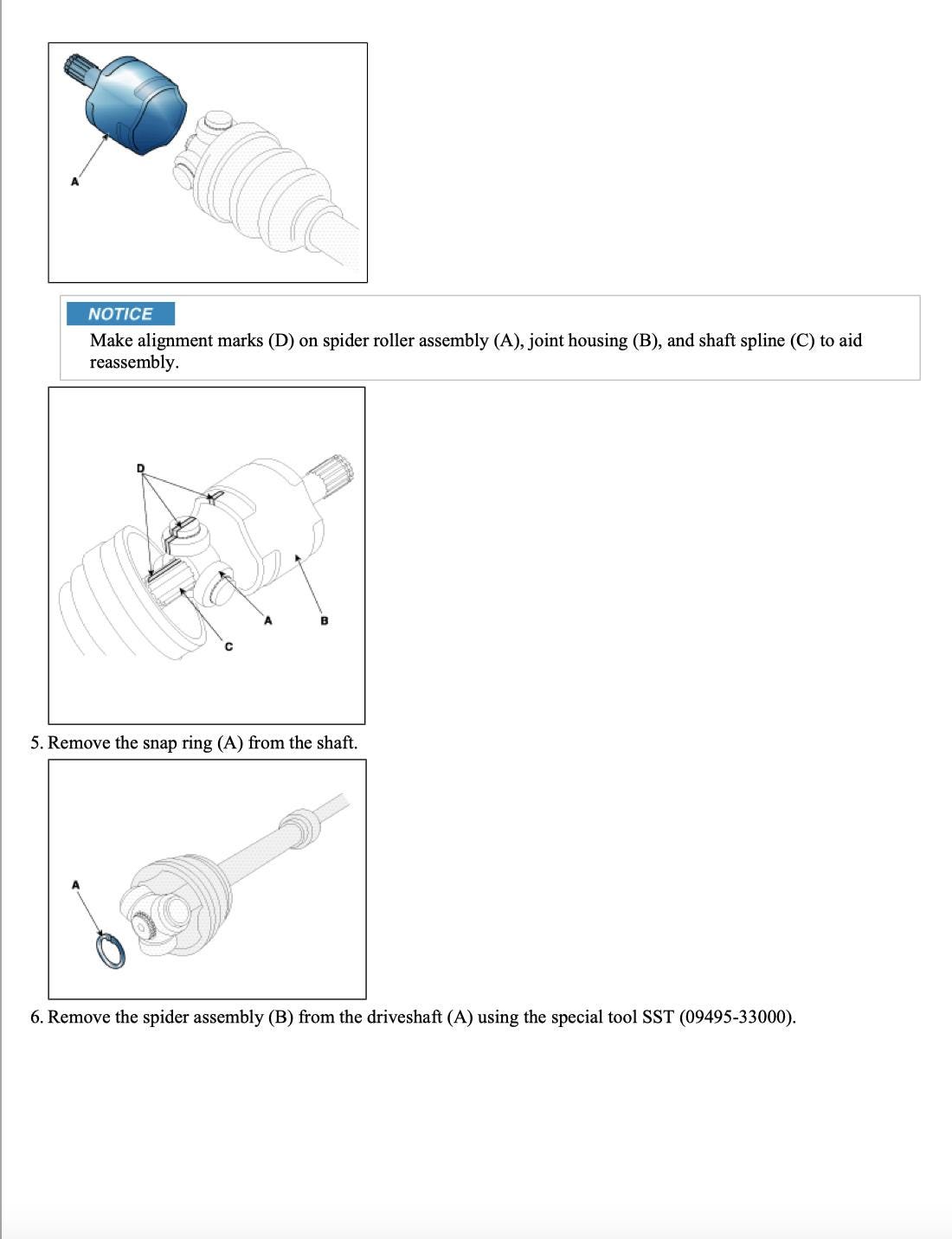 A

NOTICE

Make alignment marks (D) on spider roller assembly (A), joint housing (B), and shaft spline (C) to aid reassembly.

D

A

B

C

5. Remove the snap ring (A) from the shaft.

A

6. Remove the spider assembly (B) from the driveshaft (A) using the special tool SST (09495-33000).